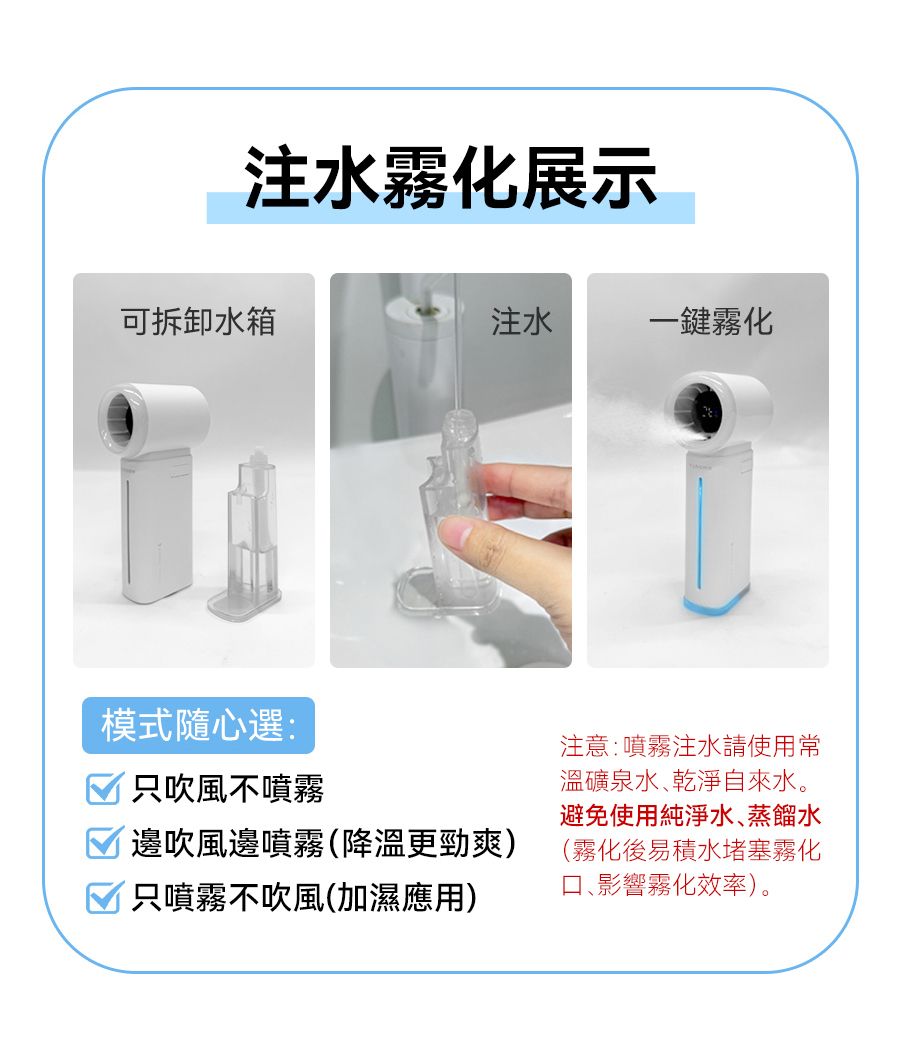 注水霧化展示

可拆卸水箱

注水

一鍵霧化

模式隨心選:

只吹風不噴霧

邊吹風邊噴霧(降溫更勁爽)

只噴霧不吹風(加濕應用)

注意:噴霧注水請使用常溫礦泉水、乾淨自來水。避免使用純淨水、蒸餾水(霧化後易積水堵塞霧化口、影響霧化效率)。