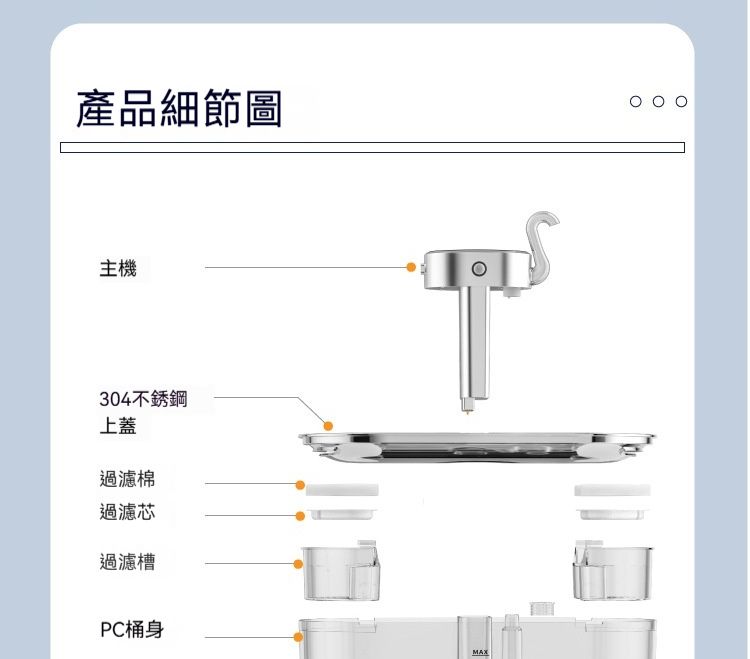 產品細節圖

主機

304不銹鋼
上蓋

過濾棉

過濾芯

過濾槽

PC桶身

MAX