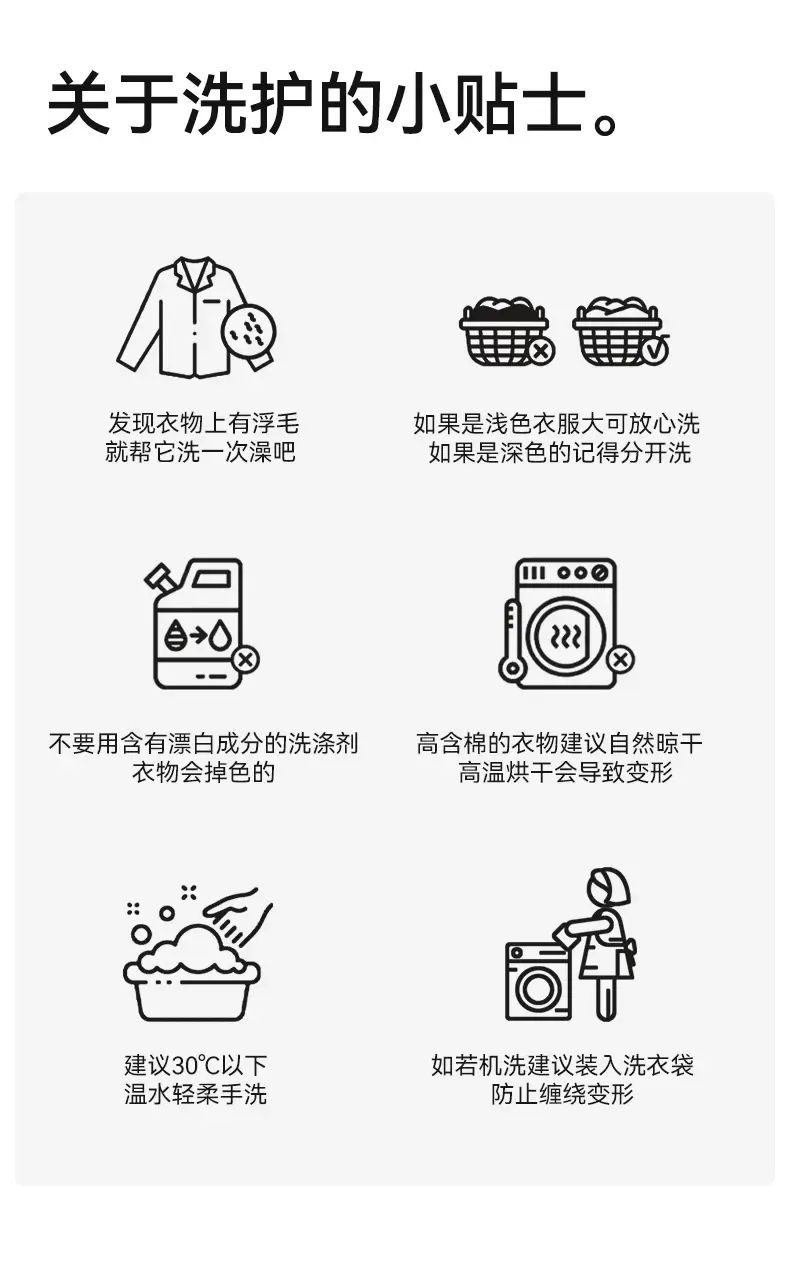 关于洗护的小贴士。

发现衣物上有浮毛
就帮它洗一次澡吧

如果是浅色衣服大可放心洗
如果是深色的记得分开洗

不要用含有漂白成分的洗涤剂
衣物会掉色的

高含棉的衣物建议自然晾干
高温烘干会导致变形

建议30℃以下
温水轻柔手洗

如若机洗建议装入洗衣袋
防止缠绕变形