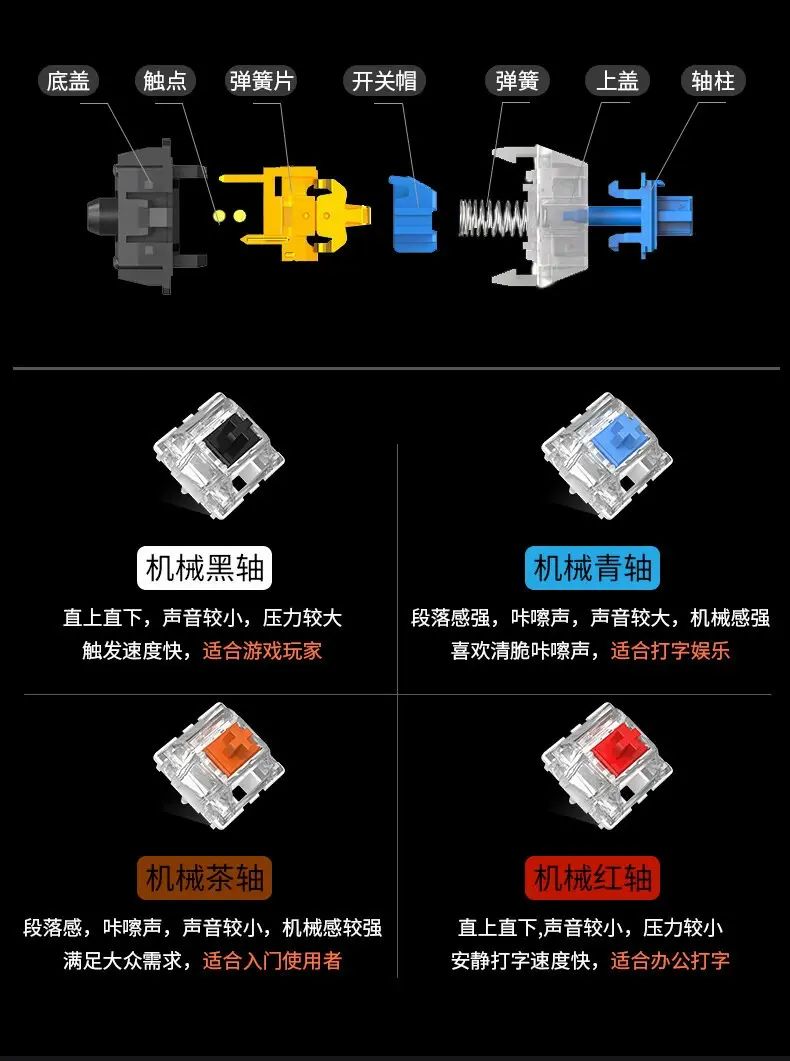 底盖 触点 弹簧片 开关帽 弹簧 上盖 轴柱

机械黑轴

直上直下，声音较小，压力较大
触发速度快，适合游戏玩家

机械青轴

段落感强，咔嚓声，声音较大，机械感强
喜欢清脆咔嚓声，适合打字娱乐

机械茶轴

段落感，咔嚓声，声音较小，机械感较强
满足大众需求，适合入门使用者

机械红轴

直上直下,声音较小，压力较小
安静打字速度快，适合办公打字