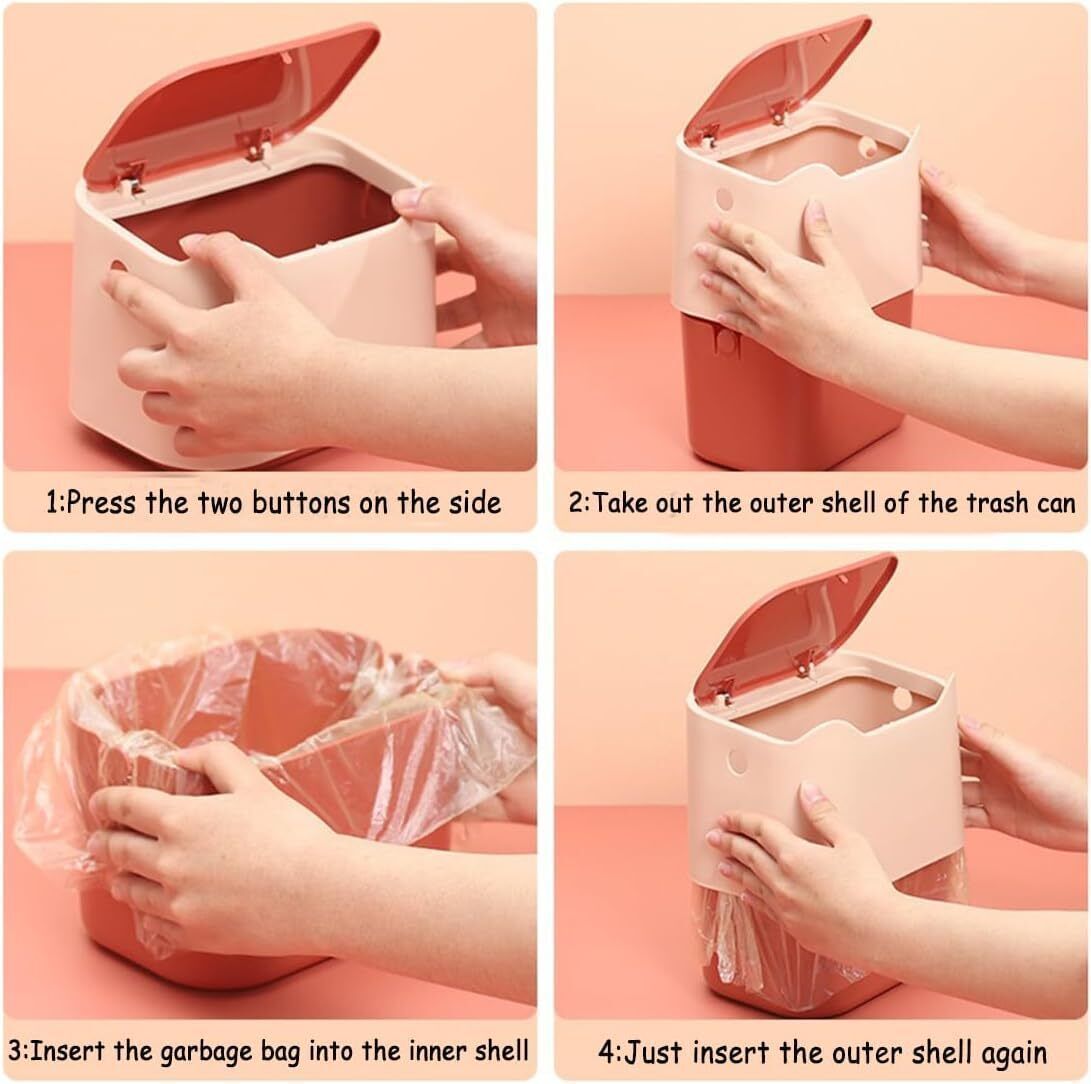 1:Press the two buttons on the side

2:Take out the outer shell of the trash can

3:Insert the garbage bag into the inner shell

4:Just insert the outer shell again