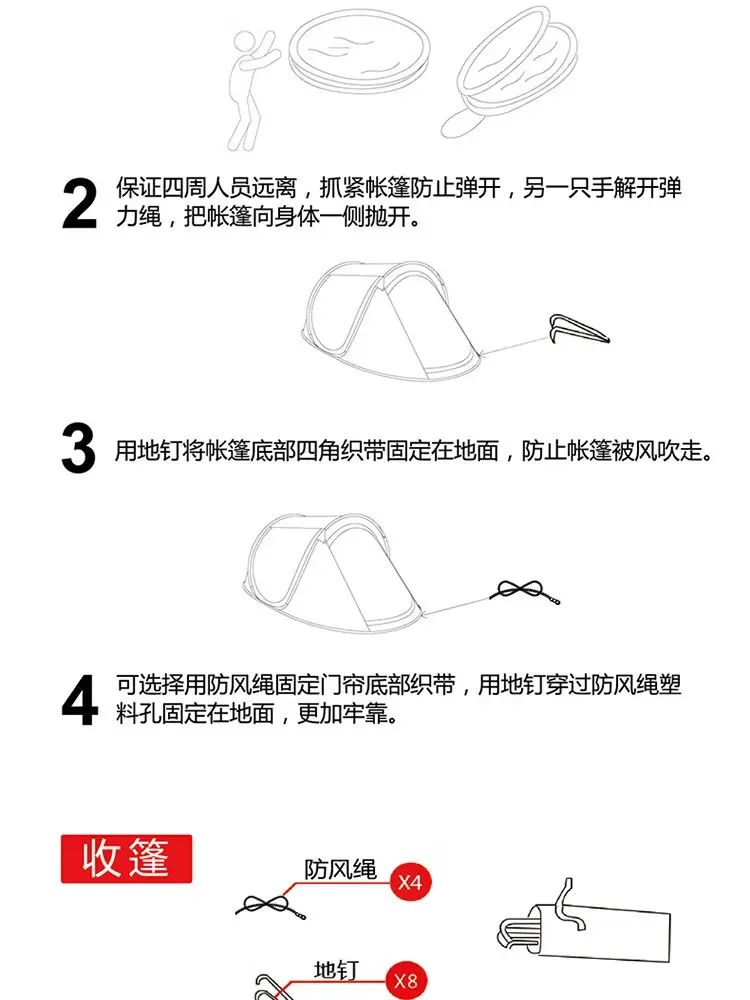 2 保证四周人员远离，抓紧帐篷防止弹开，另一只手解开弹力绳，把帐篷向身体一侧抛开。

3 用地钉将帐篷底部四角织带固定在地面，防止帐篷被风吹走。

4 可选择用防风绳固定门帘底部织带，用地钉穿过防风绳塑料孔固定在地面，更加牢靠。

收篷

防风绳 X4

地钉 X8