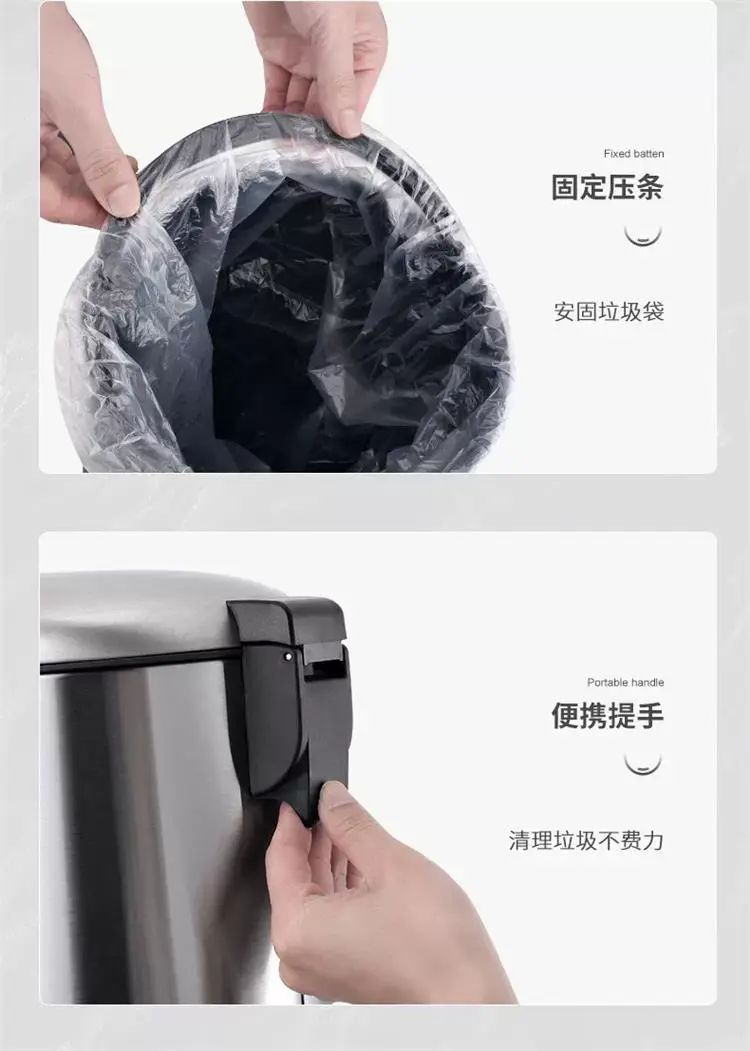 Fixed batten
固定压条

安固垃圾袋

Portable handle
便携提手

清理垃圾不费力