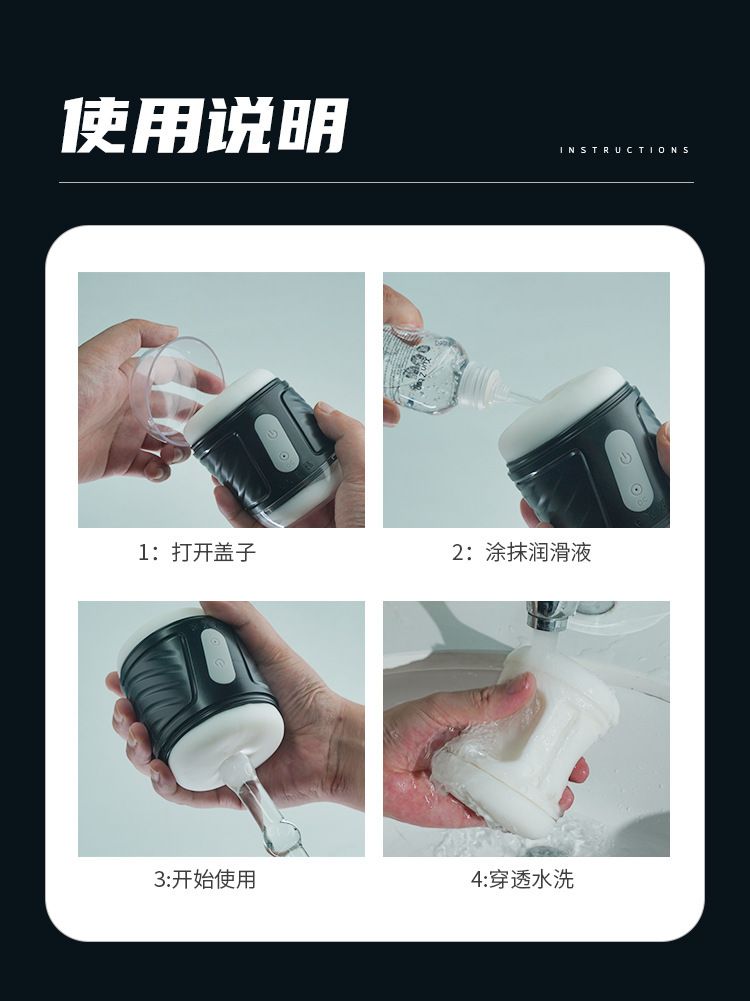 使用说明

INSTRUCTIONS

1：打开盖子

2：涂抹润滑液

3:开始使用

4:穿透水洗