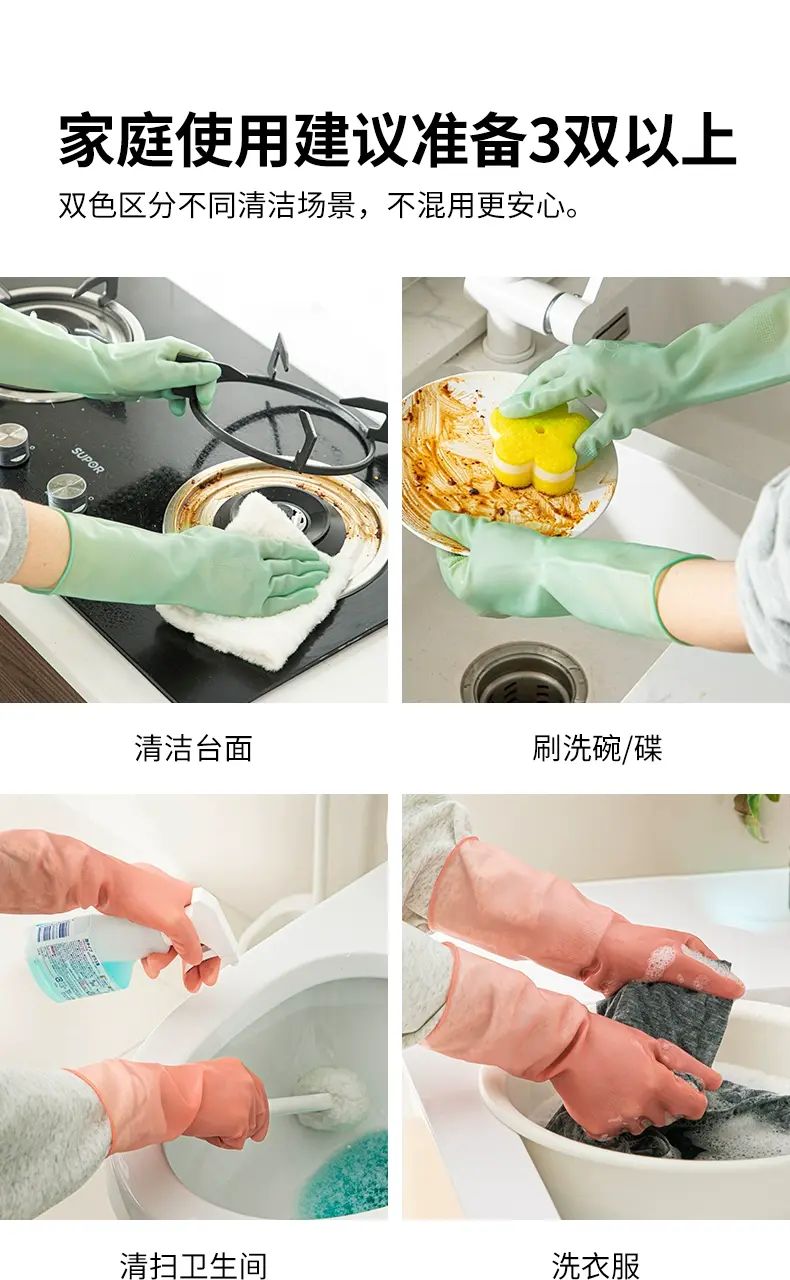 家庭使用建议准备3双以上

双色区分不同清洁场景，不混用更安心。

SUPOR

清洁台面

刷洗碗/碟

清扫卫生间

洗衣服