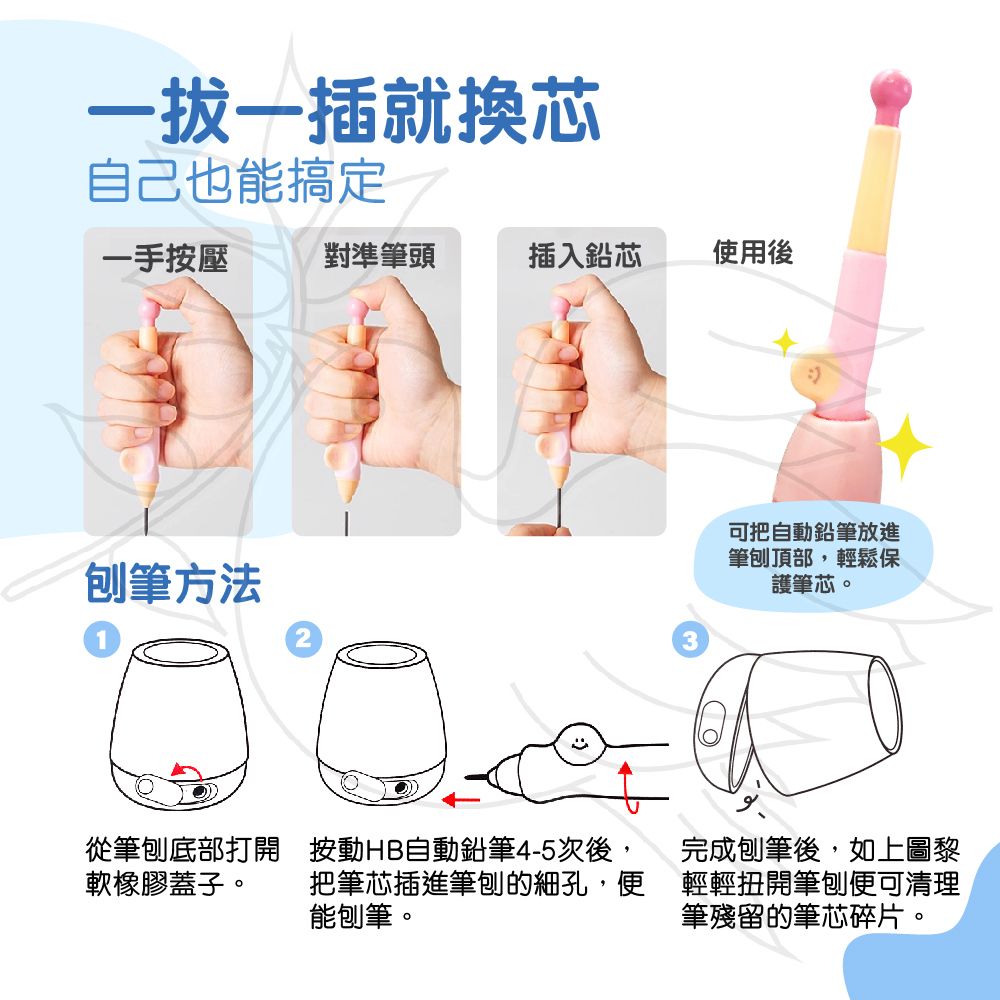 一拔一插就換芯
自己也能搞定

一手按壓

對準筆頭

插入鉛芯

使用後

可把自動鉛筆放進筆刨頂部，輕鬆保護筆芯。

刨筆方法

1

2

3

從筆刨底部打開軟橡膠蓋子。

按動HB自動鉛筆4-5次後，把筆芯插進筆刨的細孔，便能刨筆。

完成刨筆後，如上圖黎輕輕扭開筆刨便可清理筆殘留的筆芯碎片。