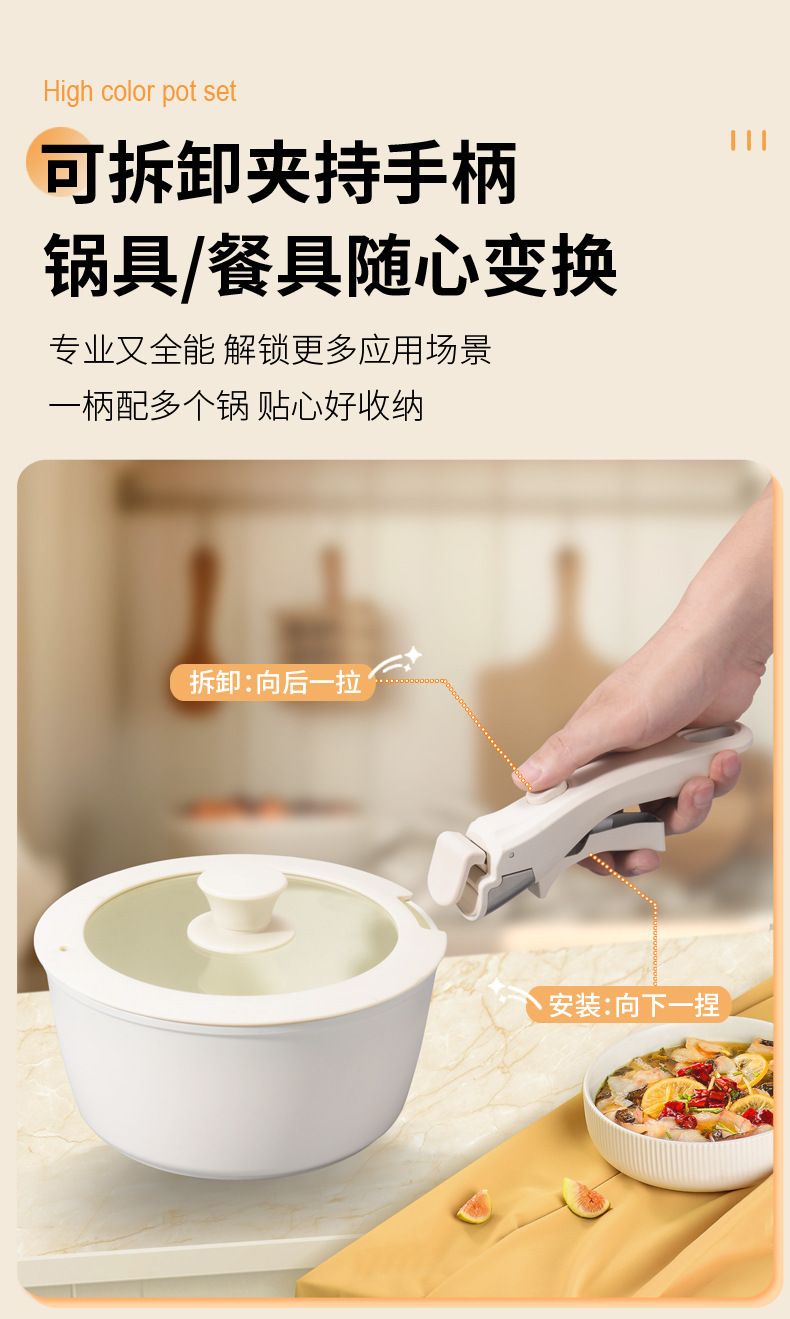 High color pot set

可拆卸夹持手柄
锅具/餐具随心变换

专业又全能 解锁更多应用场景
一柄配多个锅 贴心好收纳

拆卸:向后一拉

安装:向下一捏