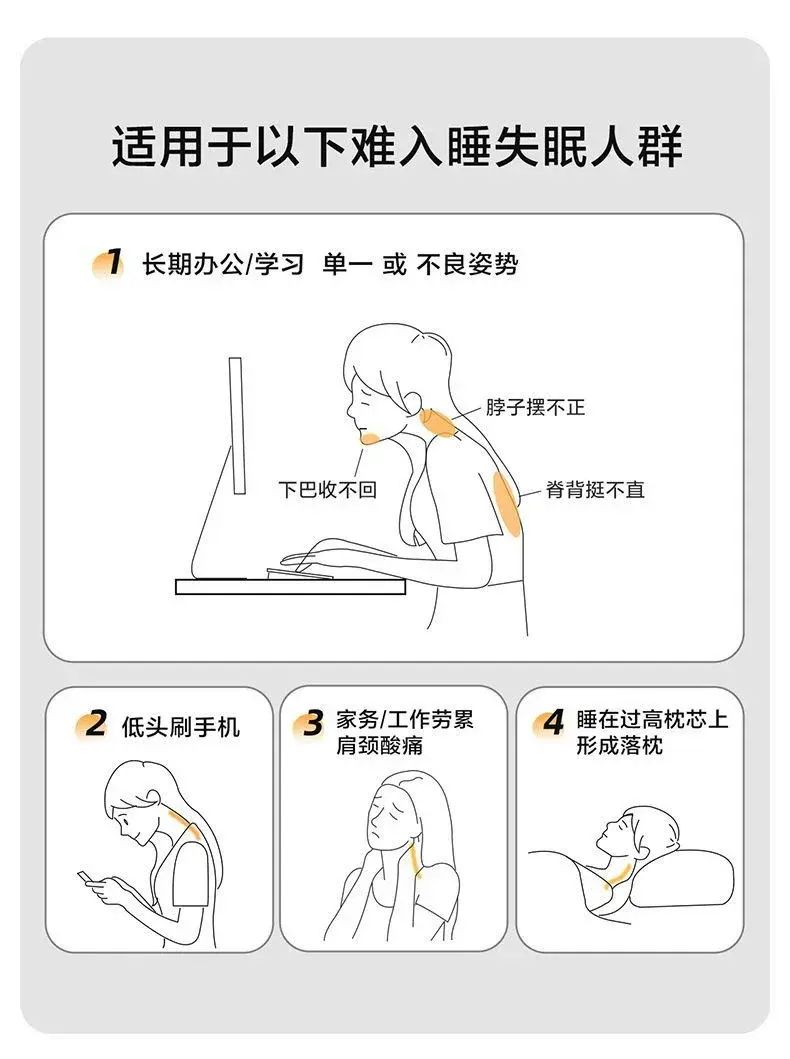 适用于以下难入睡失眠人群

1 长期办公/学习 单一 或 不良姿势

脖子摆不正

下巴收不回

脊背挺不直

2 低头刷手机

3 家务/工作劳累 肩颈酸痛

4 睡在过高枕芯上 形成落枕