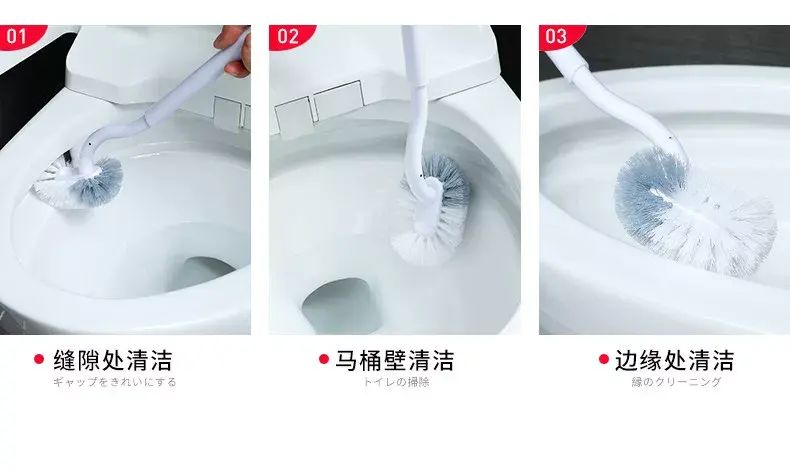 01

02

03

缝隙处清洁
ギャップをきれいにする

马桶壁清洁
トイレの掃除

边缘处清洁
縁のクリーニング