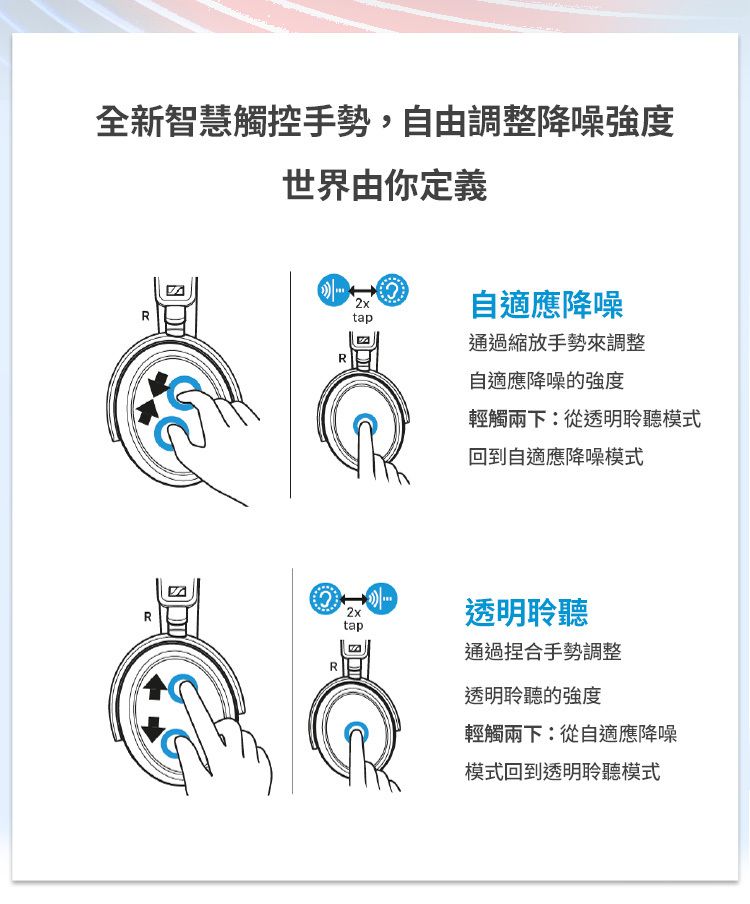 全新智慧觸控手勢，自由調整降噪強度

世界由你定義

R

2x
tap

R

自適應降噪

通過縮放手勢來調整

自適應降噪的強度

輕觸兩下：從透明聆聽模式

回到自適應降噪模式

R

2x
tap

R

透明聆聽

通過捏合手勢調整

透明聆聽的強度

輕觸兩下：從自適應降噪

模式回到透明聆聽模式