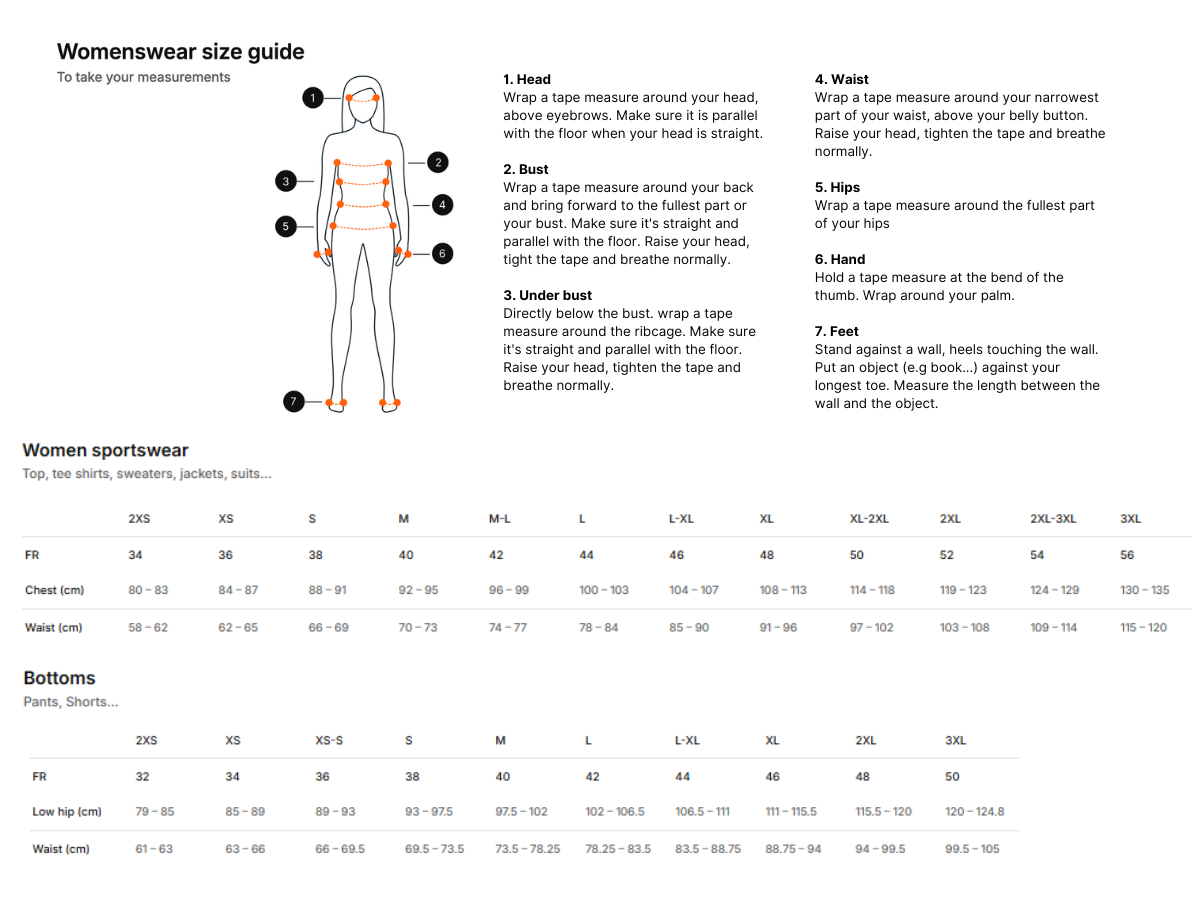 Womenswear size guide
To take your measurements

1
2
3
4
5
6
7

1. Head
Wrap a tape measure around your head, above eyebrows. Make sure it is parallel with the floor when your head is straight.

2. Bust
Wrap a tape measure around your back and bring forward to the fullest part or your bust. Make sure it's straight and parallel with the floor. Raise your head, tight the tape and breathe normally.

3. Under bust
Directly below the bust. wrap a tape measure around the ribcage. Make sure it's straight and parallel with the floor. Raise your head, tighten the tape and breathe normally.

4. Waist
Wrap a tape measure around your narrowest part of your waist, above your belly button. Raise your head, tighten the tape and breathe normally.

5. Hips
Wrap a tape measure around the fullest part of your hips

6. Hand
Hold a tape measure at the bend of the thumb. Wrap around your palm.

7. Feet
Stand against a wall, heels touching the wall. Put an object (e.g book...) against your longest toe. Measure the length between the wall and the object.

Women sportswear
Top, tee shirts, sweaters, jackets, suits...

| | 2XS | XS | S | M | M-L | L | L-XL | XL | XL-2XL | 2XL | 2XL-3XL | 3XL |
|---|---|---|---|---|---|---|---|---|---|---|---|---|
| FR | 34 | 36 | 38 | 40 | 42 | 44 | 46 | 48 | 50 | 52 | 54 | 56 |
| Chest (cm) | 80 – 83 | 84 – 87 | 88 – 91 | 92 – 95 | 96 – 99 | 100 – 103 | 104 – 107 | 108 – 113 | 114 – 118 | 119 – 123 | 124 – 129 | 130 – 135 |
| Waist (cm) | 58 – 62 | 62 – 65 | 66 – 69 | 70 – 73 | 74 – 77 | 78 – 84 | 85 – 90 | 91 – 96 | 97 – 102 | 103 – 108 | 109 – 114 | 115 – 120 |

Bottoms
Pants, Shorts...

| | 2XS | XS | XS-S | S | M | L | L-XL | XL | 2XL | 3XL |
|---|---|---|---|---|---|---|---|---|---|---|
| FR | 32 | 34 | 36 | 38 | 40 | 42 | 44 | 46 | 48 | 50 |
| Low hip (cm) | 79 – 85 | 85 – 89 | 89 – 93 | 93 – 97.5 | 97.5 – 102 | 102 – 106.5 | 106.5 – 111 | 111 – 115.5 | 115.5 – 120 | 120 – 124.8 |
| Waist (cm) | 61 – 63 | 63 – 66 | 66 – 69.5 | 69.5 – 73.5 | 73.5 – 78.25 | 78.25 – 83.5 | 83.5 – 88.75 | 88.75 – 94 | 94 – 99.5 | 99.5 – 105 |