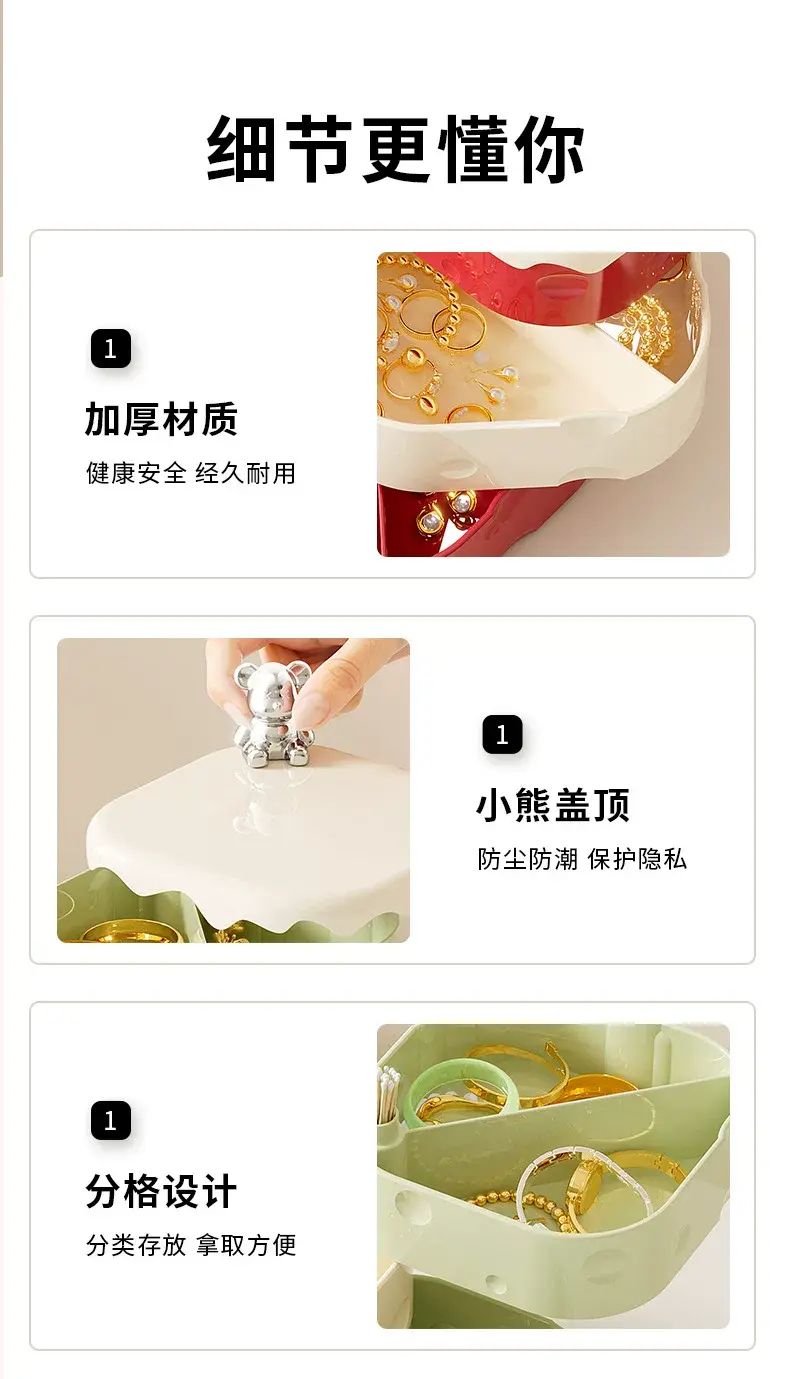 细节更懂你

1

加厚材质

健康安全 经久耐用

1

小熊盖顶

防尘防潮 保护隐私

1

分格设计

分类存放 拿取方便