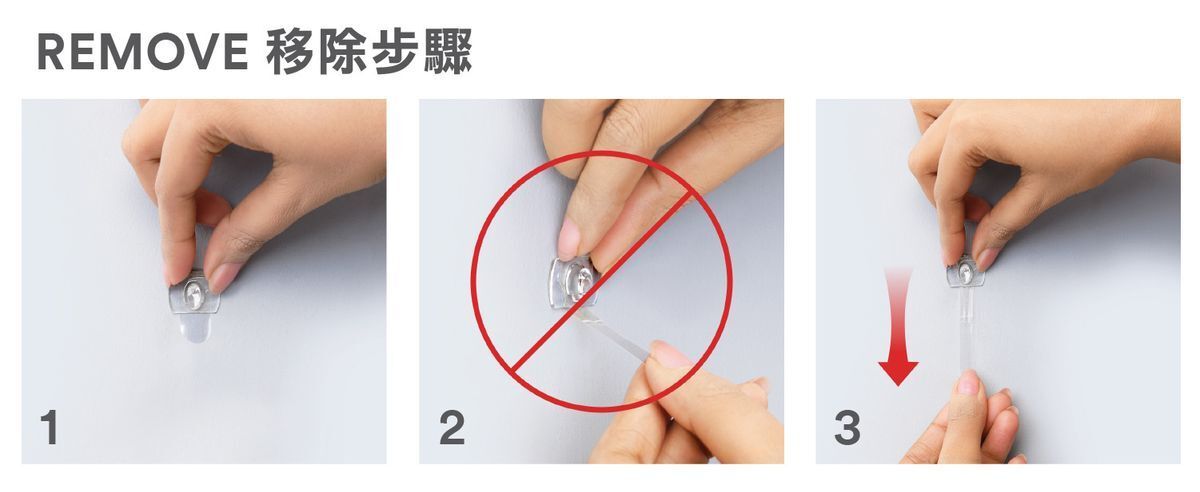 REMOVE 移除步驟

1

2

3