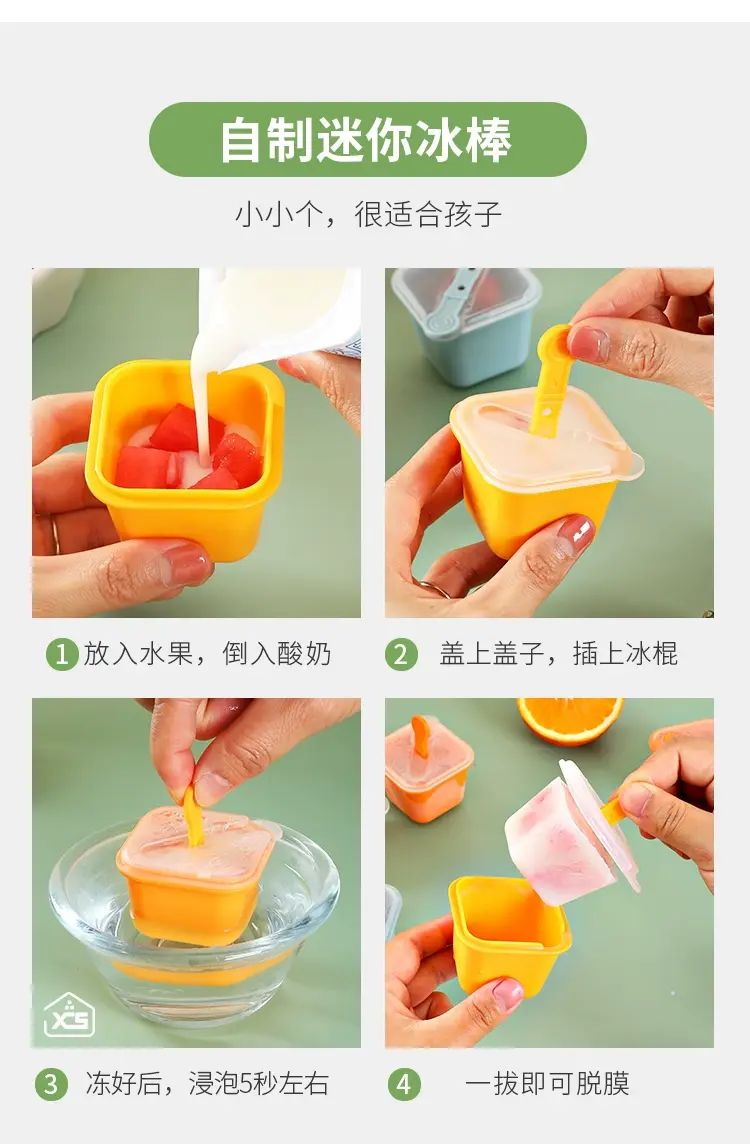 自制迷你冰棒

小小个，很适合孩子

1 放入水果，倒入酸奶

2 盖上盖子，插上冰棍

XS

3 冻好后，浸泡5秒左右

4 一拔即可脱膜