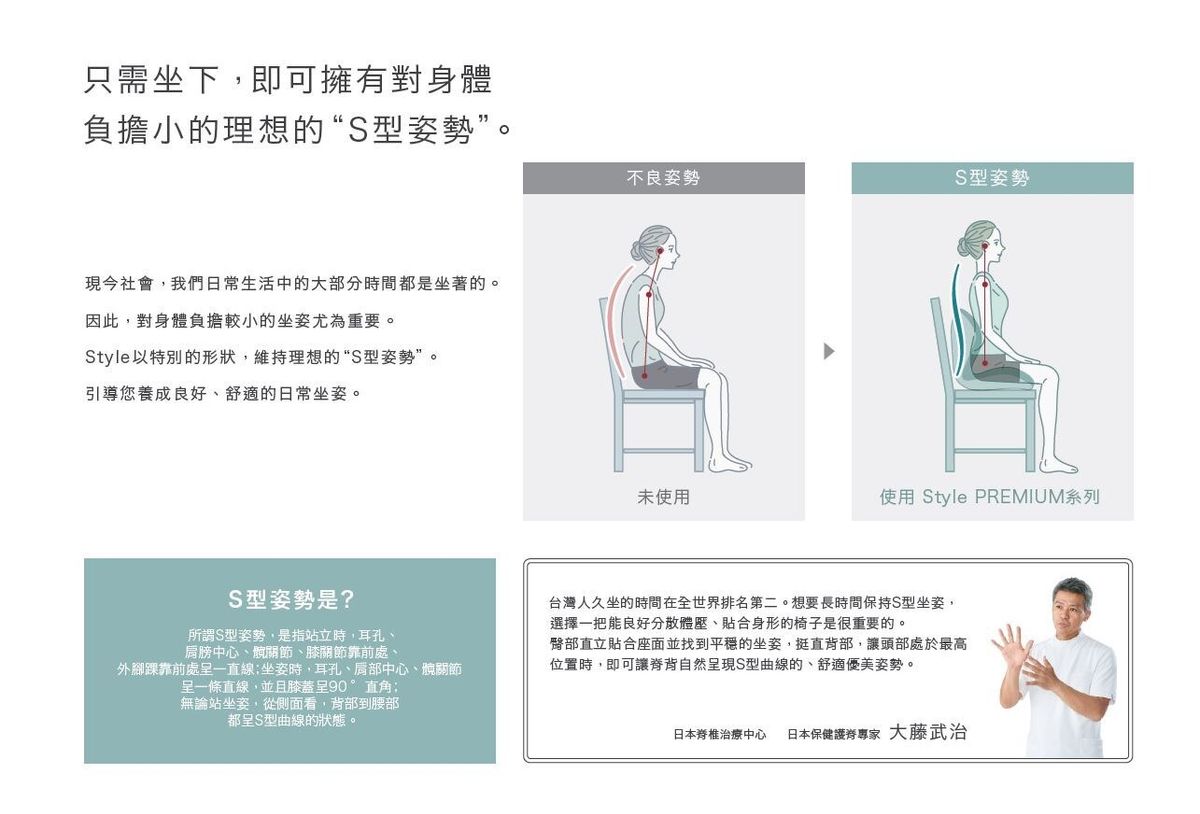 只需坐下，即可擁有對身體負擔小的理想的“S型姿勢”。

現今社會，我們日常生活中的大部分時間都是坐著的。
因此，對身體負擔較小的坐姿尤為重要。
Style以特別的形狀，維持理想的“S型姿勢”。
引導您養成良好、舒適的日常坐姿。

不良姿勢

未使用

S型姿勢

使用 Style PREMIUM系列

S型姿勢是?

所謂S型姿勢，是指站立時，耳孔、肩膀中心、髖關節、膝關節靠前處、外腳踝靠前處呈一直線；坐姿時，耳孔、肩部中心、髖關節呈一條直線，並且膝蓋呈90°直角；無論站坐姿，從側面看，背部到腰部都呈S型曲線的狀態。

台灣人久坐的時間在全世界排名第二。想要長時間保持S型坐姿，選擇一把能良好分散體壓、貼合身形的椅子是很重要的。
臀部直立貼合座面並找到平穩的坐姿，挺直背部，讓頭部處於最高位置時，即可讓脊背自然呈現S型曲線的、舒適優美姿勢。

日本脊椎治療中心　日本保健護脊專家 大藤武治