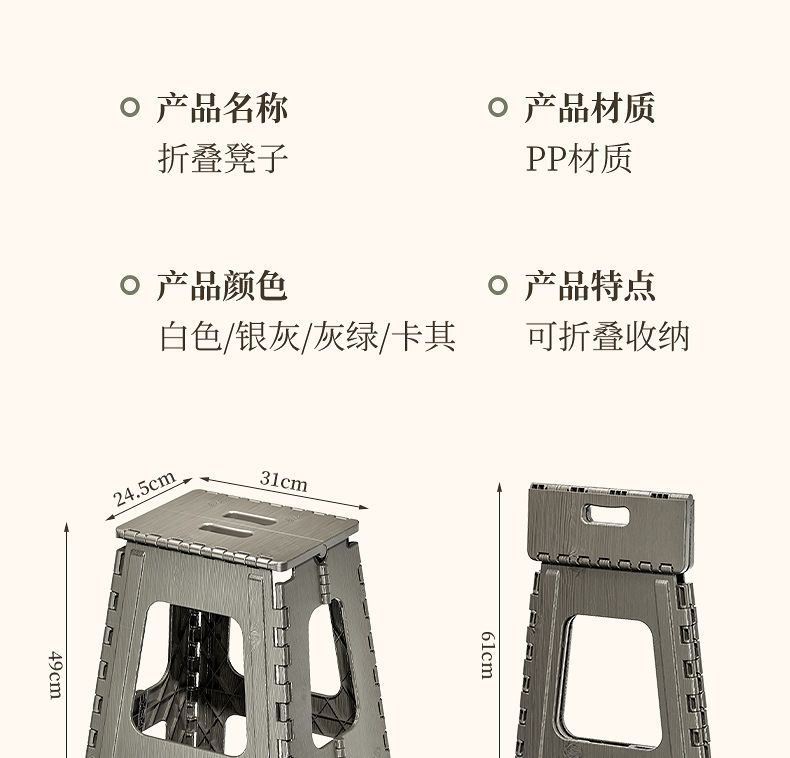 产品名称
折叠凳子

产品材质
PP材质

产品颜色
白色/银灰/灰绿/卡其

产品特点
可折叠收纳

24.5cm
31cm
49cm
61cm