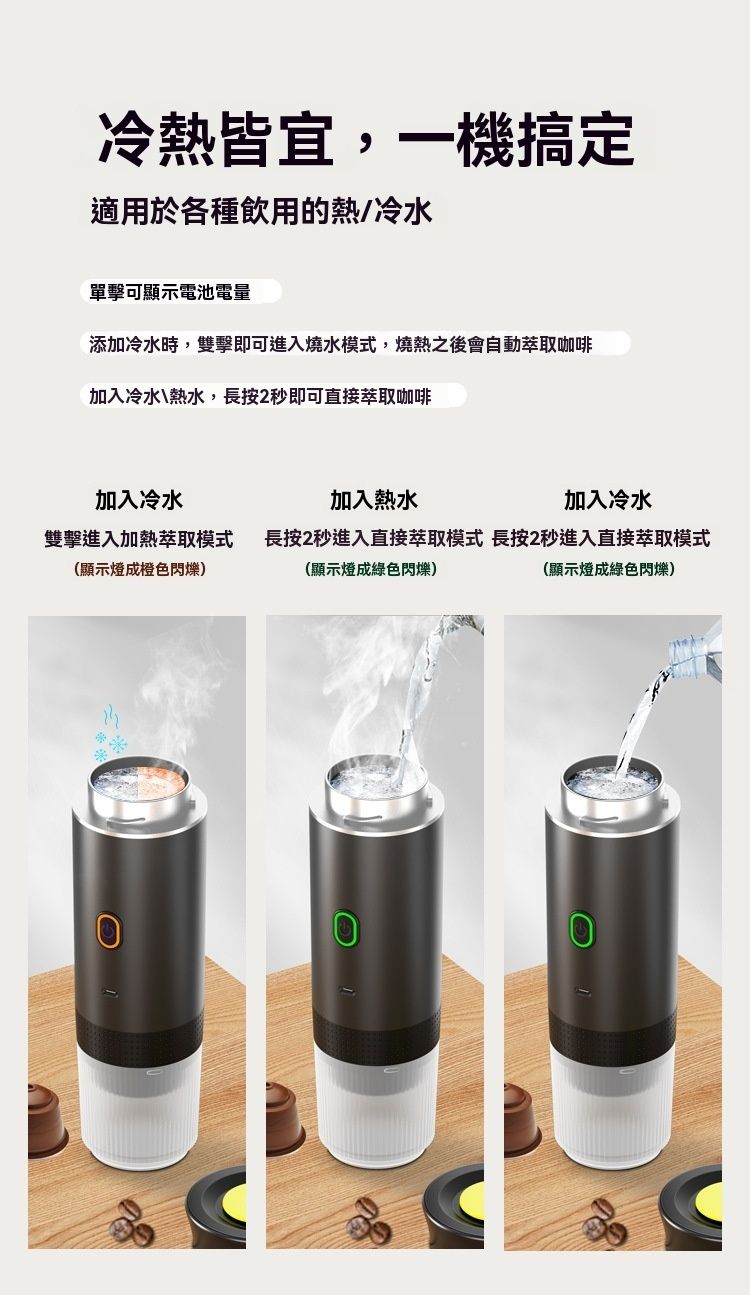 冷熱皆宜，一機搞定

適用於各種飲用的熱/冷水

單擊可顯示電池電量

添加冷水時，雙擊即可進入燒水模式，燒熱之後會自動萃取咖啡

加入冷水\熱水，長按2秒即可直接萃取咖啡

加入冷水
雙擊進入加熱萃取模式
（顯示燈成橙色閃爍）

加入熱水
長按2秒進入直接萃取模式
（顯示燈成綠色閃爍）

加入冷水
長按2秒進入直接萃取模式
（顯示燈成綠色閃爍）