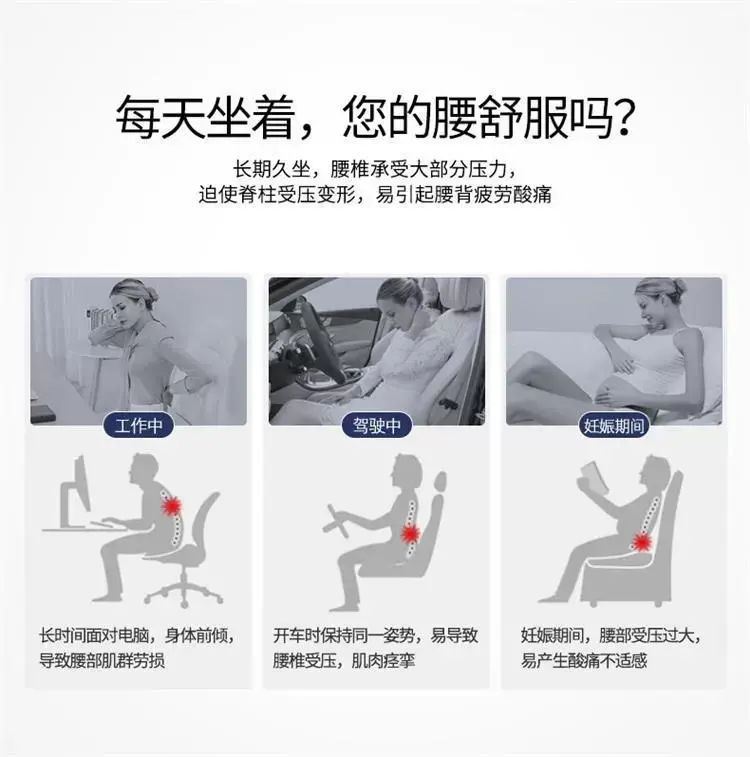 每天坐着，您的腰舒服吗？

长期久坐，腰椎承受大部分压力，
迫使脊柱受压变形，易引起腰背疲劳酸痛

工作中

长时间面对电脑，身体前倾，导致腰部肌群劳损

驾驶中

开车时保持同一姿势，易导致腰椎受压，肌肉痉挛

妊娠期间

妊娠期间，腰部受压过大，易产生酸痛不适感