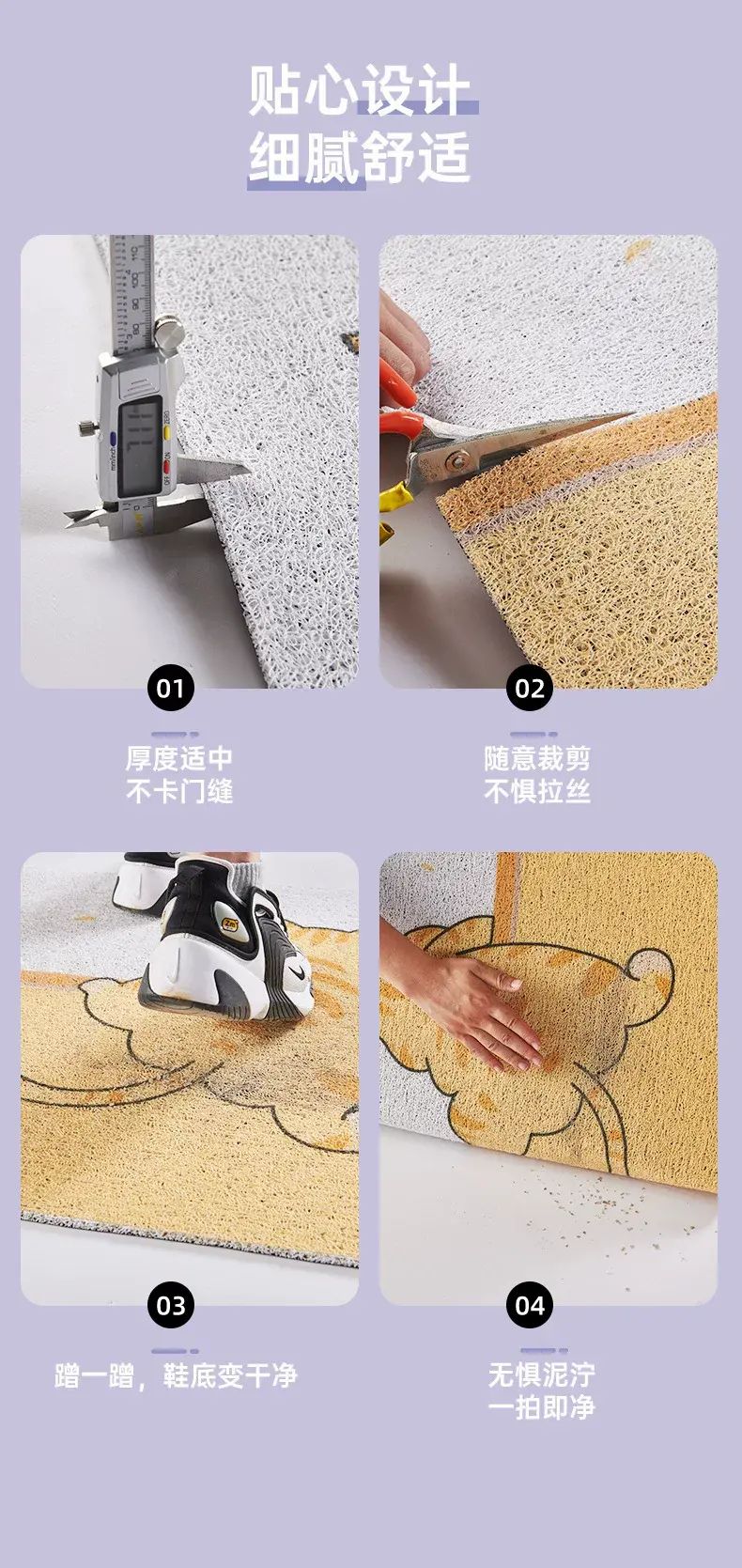 贴心设计
细腻舒适

01
厚度适中
不卡门缝

02
随意裁剪
不惧拉丝

03
蹭一蹭，鞋底变干净

04
无惧泥泞
一拍即净