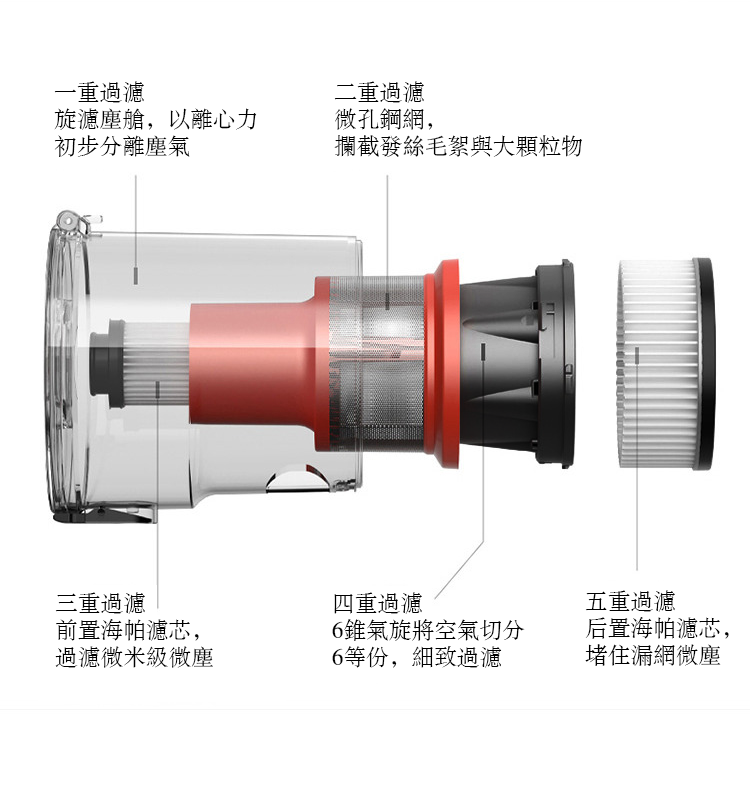 一重過濾
旋濾塵艙，以離心力
初步分離塵氣

二重過濾
微孔鋼網，
攔截發絲毛絮與大顆粒物

三重過濾
前置海帕濾芯，
過濾微米級微塵

四重過濾
6錐氣旋將空氣切分
6等份，細致過濾

五重過濾
后置海帕濾芯，
堵住漏網微塵