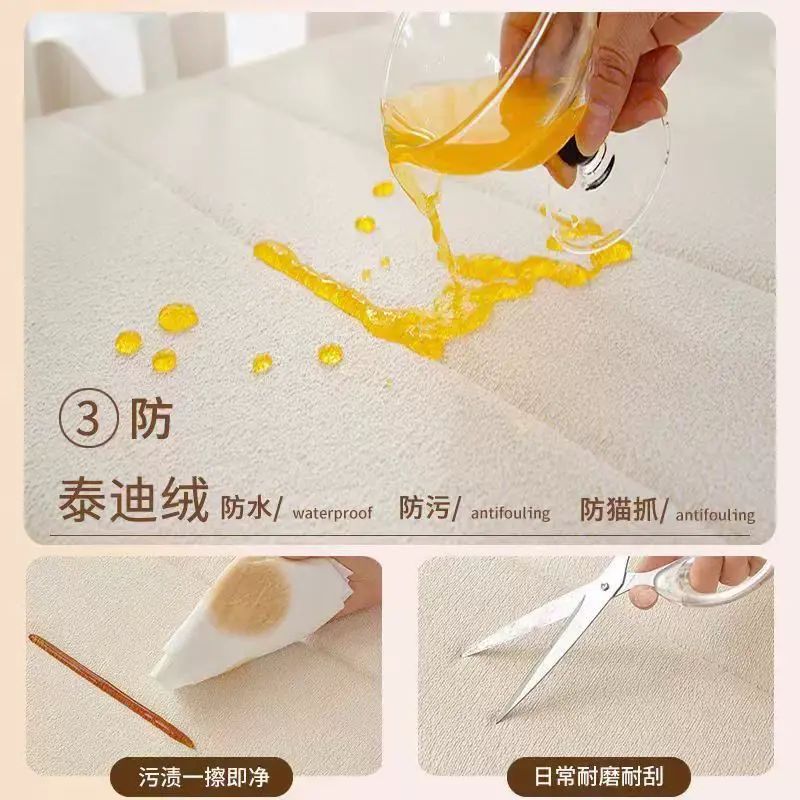 ③ 防

泰迪绒 防水/ waterproof 防污/ antifouling 防猫抓/ antifouling

污渍一擦即净

日常耐磨耐刮