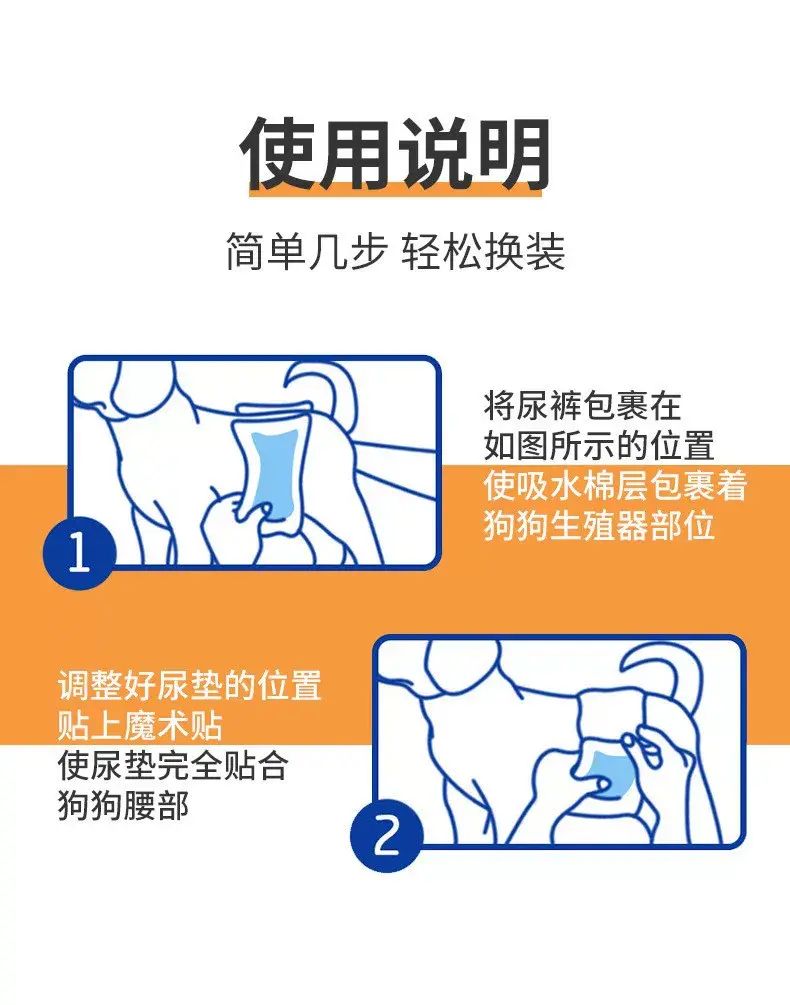 使用说明

简单几步 轻松换装

1

将尿裤包裹在
如图所示的位置
使吸水棉层包裹着
狗狗生殖器部位

调整好尿垫的位置
贴上魔术贴
使尿垫完全贴合
狗狗腰部

2