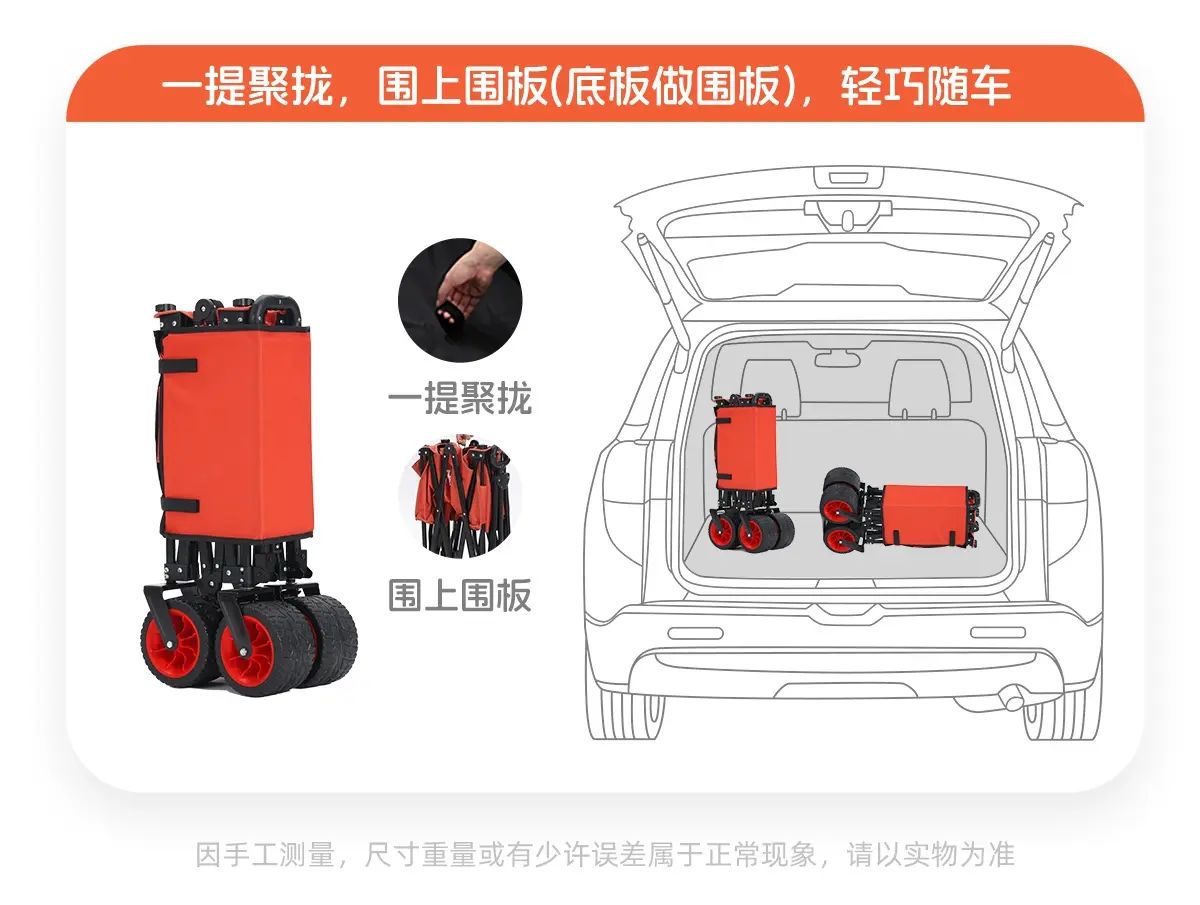 一提聚拢，围上围板(底板做围板)，轻巧随车

一提聚拢

围上围板

因手工测量，尺寸重量或有少许误差属于正常现象，请以实物为准