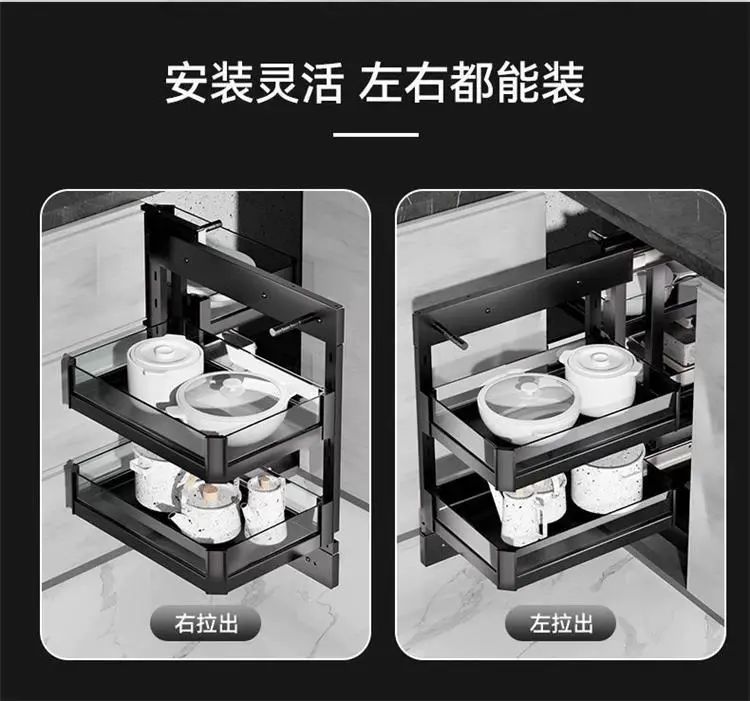 安装灵活 左右都能装

右拉出

左拉出