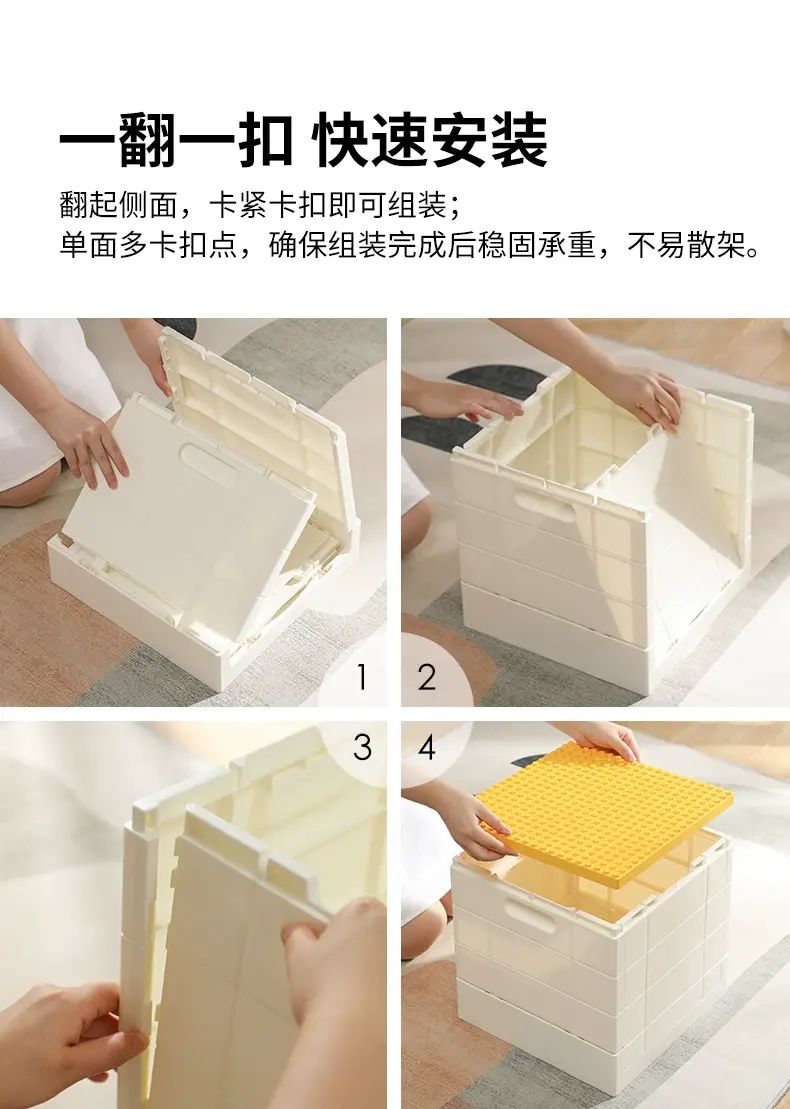 一翻一扣 快速安装

翻起侧面，卡紧卡扣即可组装；
单面多卡扣点，确保组装完成后稳固承重，不易散架。

1

2

3

4