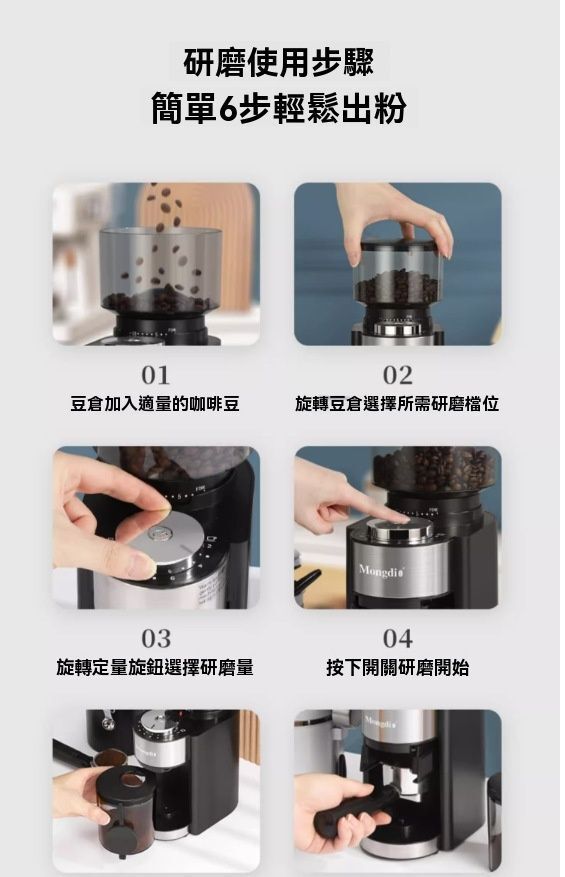 研磨使用步驟
簡單6步輕鬆出粉

01
豆倉加入適量的咖啡豆

02
旋轉豆倉選擇所需研磨檔位

03
旋轉定量旋鈕選擇研磨量

Mongdio

04
按下開關研磨開始

Mongdio

Mongdio