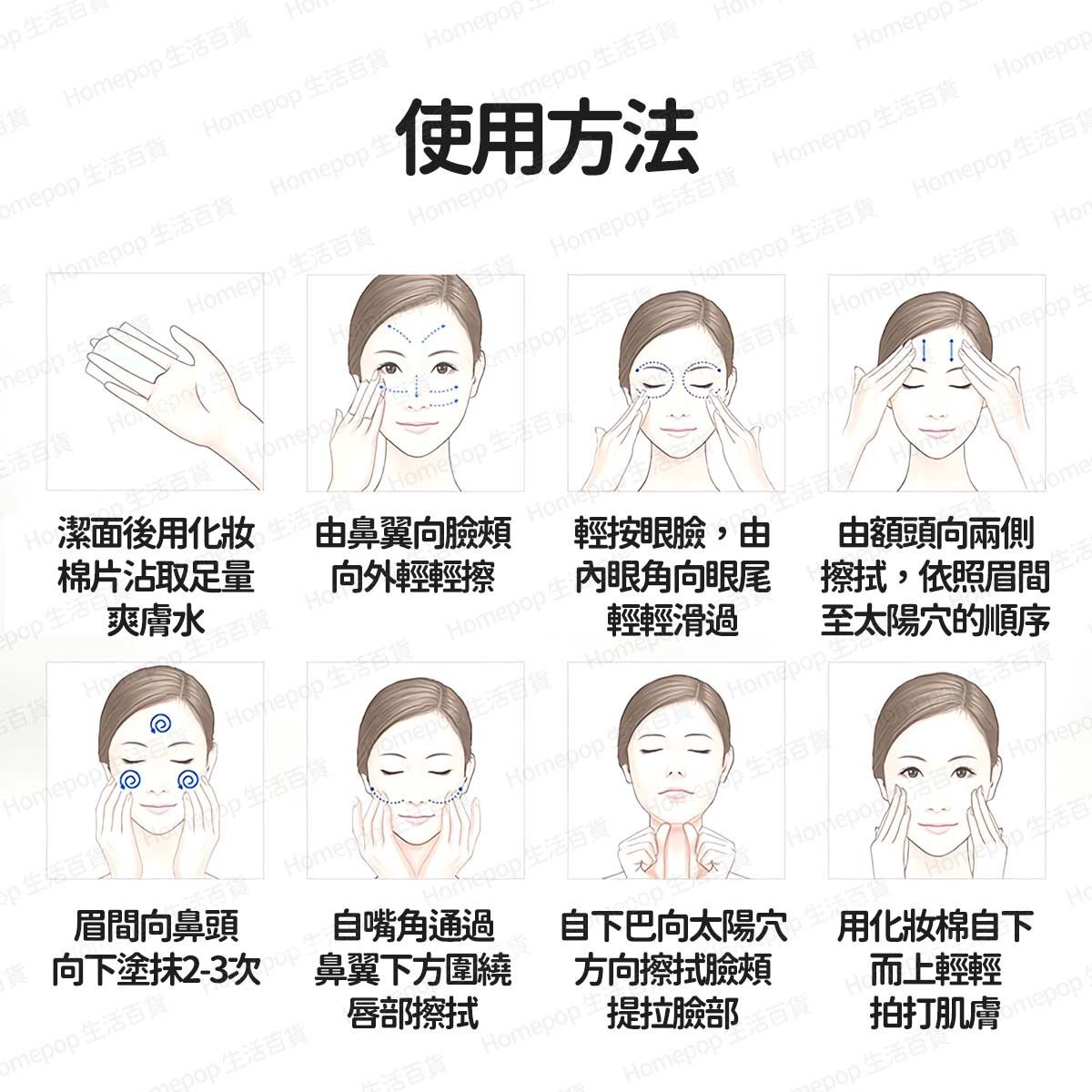 使用方法

潔面後用化妝棉片沾取足量爽膚水

由鼻翼向臉頰向外輕輕擦

輕按眼瞼，由內眼角向眼尾輕輕滑過

由額頭向兩側擦拭，依照眉間至太陽穴的順序

眉間向鼻頭向下塗抹2-3次

自嘴角通過鼻翼下方圍繞唇部擦拭

自下巴向太陽穴方向擦拭臉頰提拉臉部

用化妝棉自下而上輕輕拍打肌膚

Homepop 生活百貨