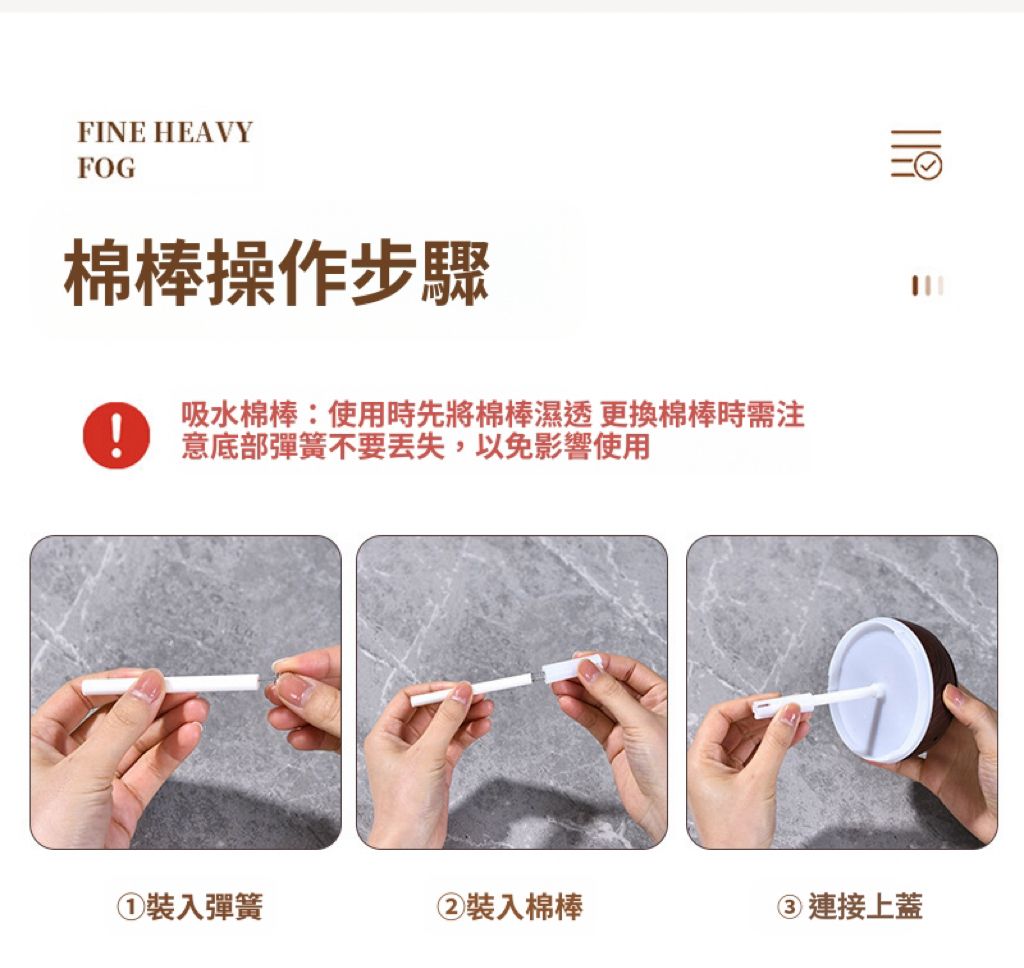 FINE HEAVY FOG

棉棒操作步驟

吸水棉棒：使用時先將棉棒濕透 更換棉棒時需注意底部彈簧不要丟失，以免影響使用

①裝入彈簧

②裝入棉棒

③ 連接上蓋