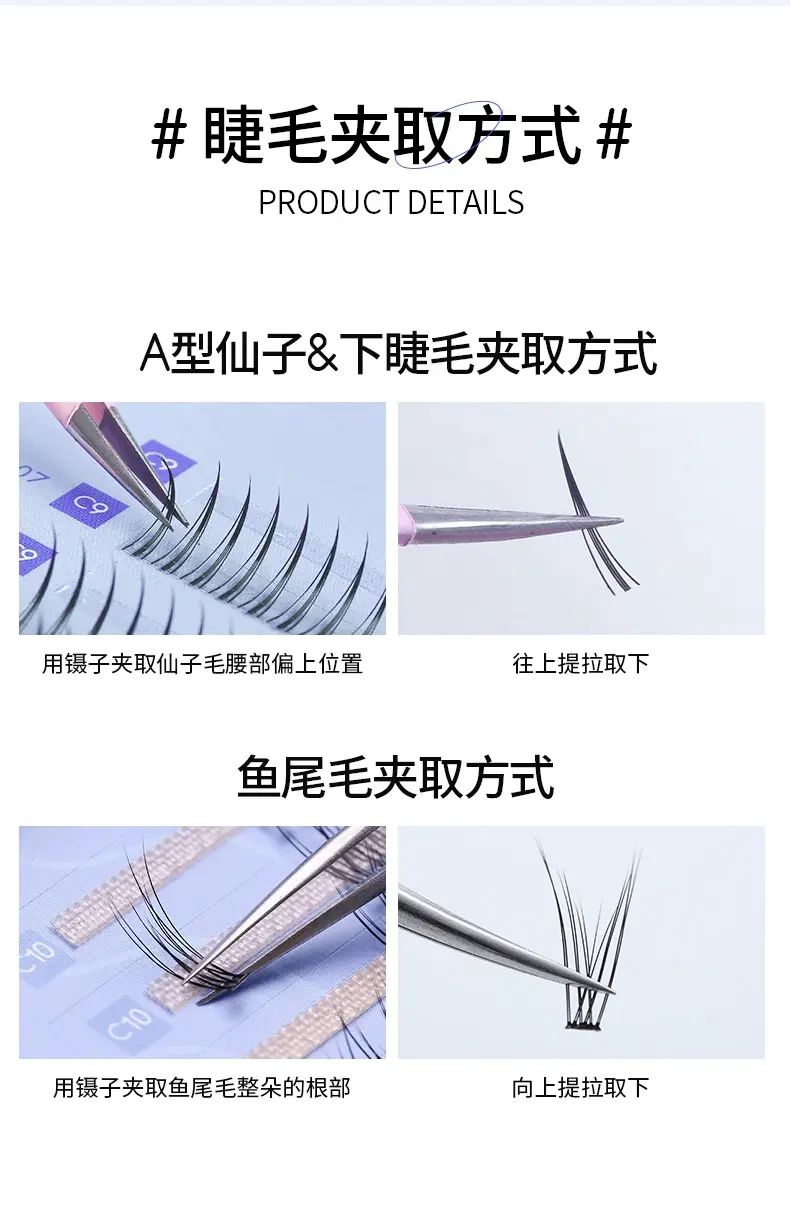 # 睫毛夹取方式 #
PRODUCT DETAILS

A型仙子&下睫毛夹取方式

07
C9
C9

用镊子夹取仙子毛腰部偏上位置

往上提拉取下

鱼尾毛夹取方式

C10
C10

用镊子夹取鱼尾毛整朵的根部

向上提拉取下