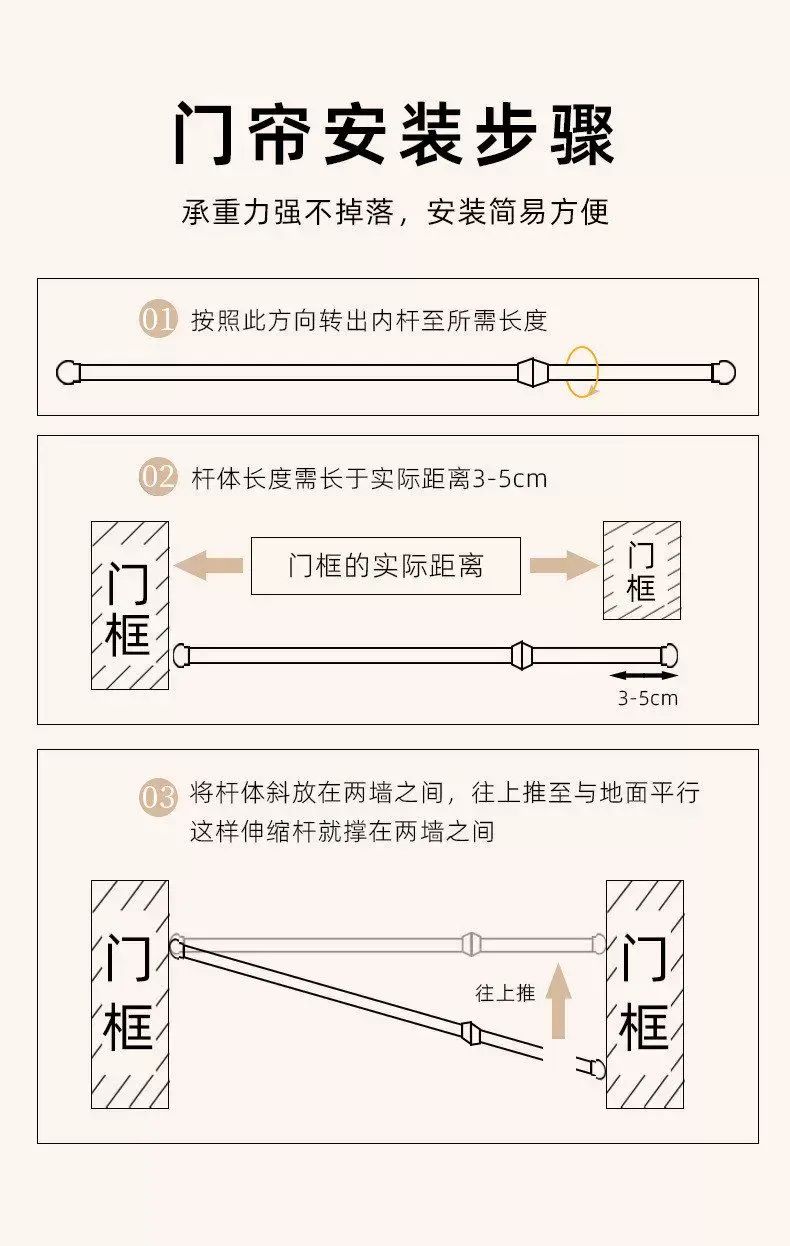 门帘安装步骤

承重力强不掉落，安装简易方便

01 按照此方向转出内杆至所需长度

02 杆体长度需长于实际距离3-5cm

门框

门框的实际距离

门框

3-5cm

03 将杆体斜放在两墙之间，往上推至与地面平行
这样伸缩杆就撑在两墙之间

门框

往上推

门框