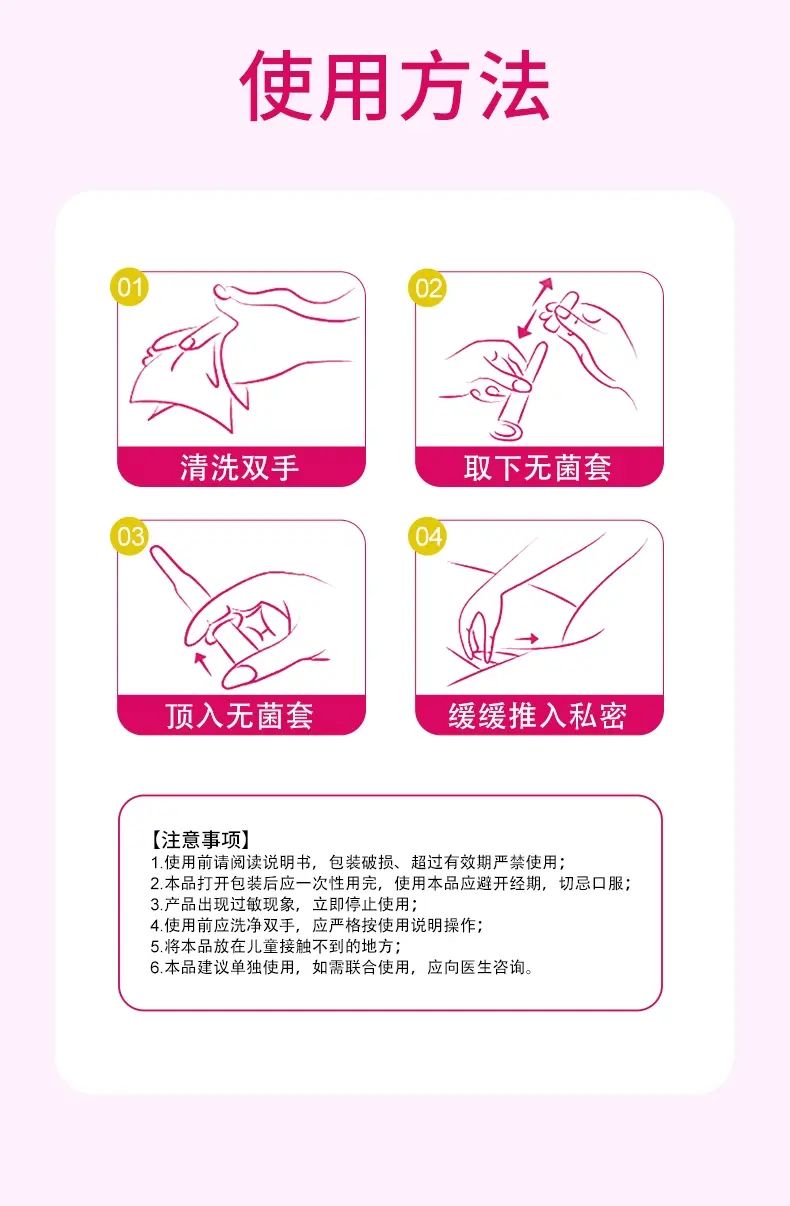 使用方法

01
清洗双手

02
取下无菌套

03
顶入无菌套

04
缓缓推入私密

【注意事项】
1.使用前请阅读说明书，包装破损、超过有效期严禁使用；
2.本品打开包装后应一次性用完，使用本品应避开经期，切忌口服；
3.产品出现过敏现象，立即停止使用；
4.使用前应洗净双手，应严格按使用说明操作；
5.将本品放在儿童接触不到的地方；
6.本品建议单独使用，如需联合使用，应向医生咨询。