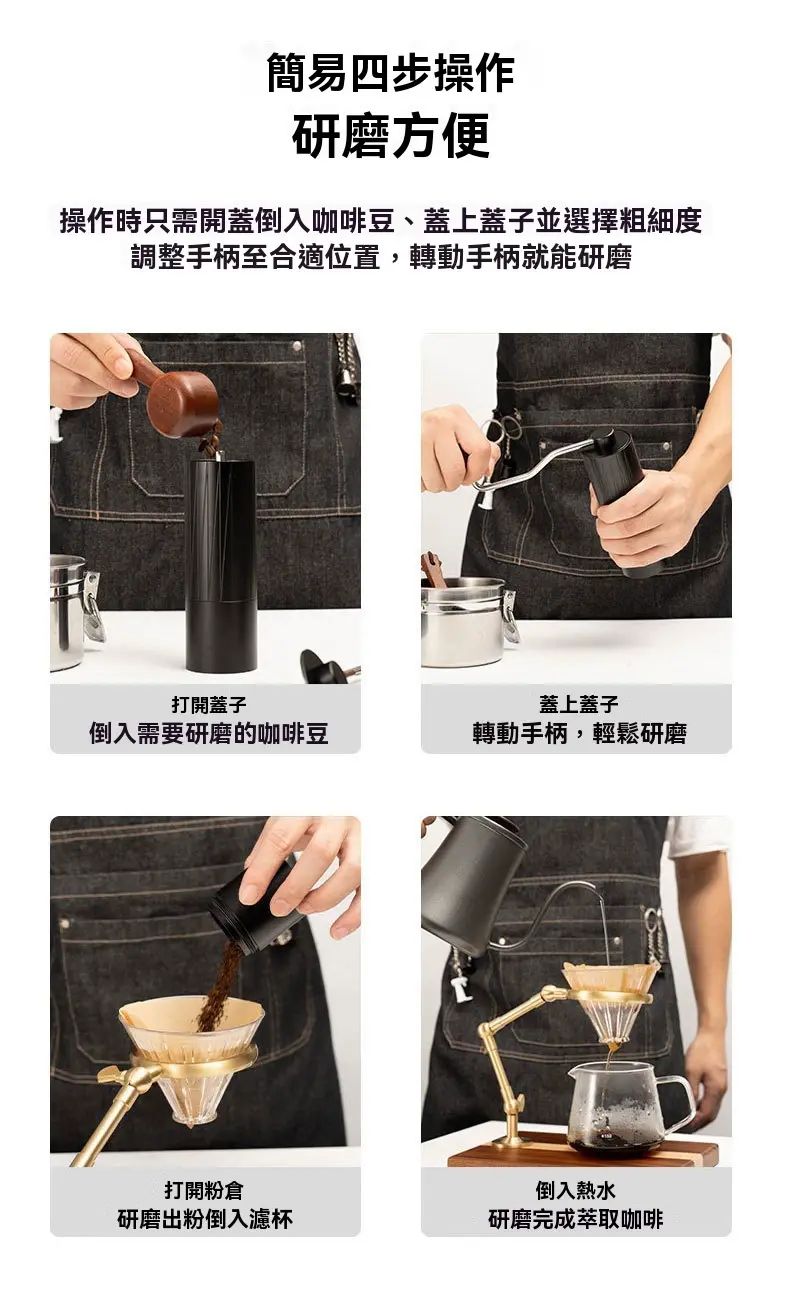 簡易四步操作
研磨方便

操作時只需開蓋倒入咖啡豆、蓋上蓋子並選擇粗細度
調整手柄至合適位置，轉動手柄就能研磨

打開蓋子
倒入需要研磨的咖啡豆

蓋上蓋子
轉動手柄，輕鬆研磨

打開粉倉
研磨出粉倒入濾杯

倒入熱水
研磨完成萃取咖啡