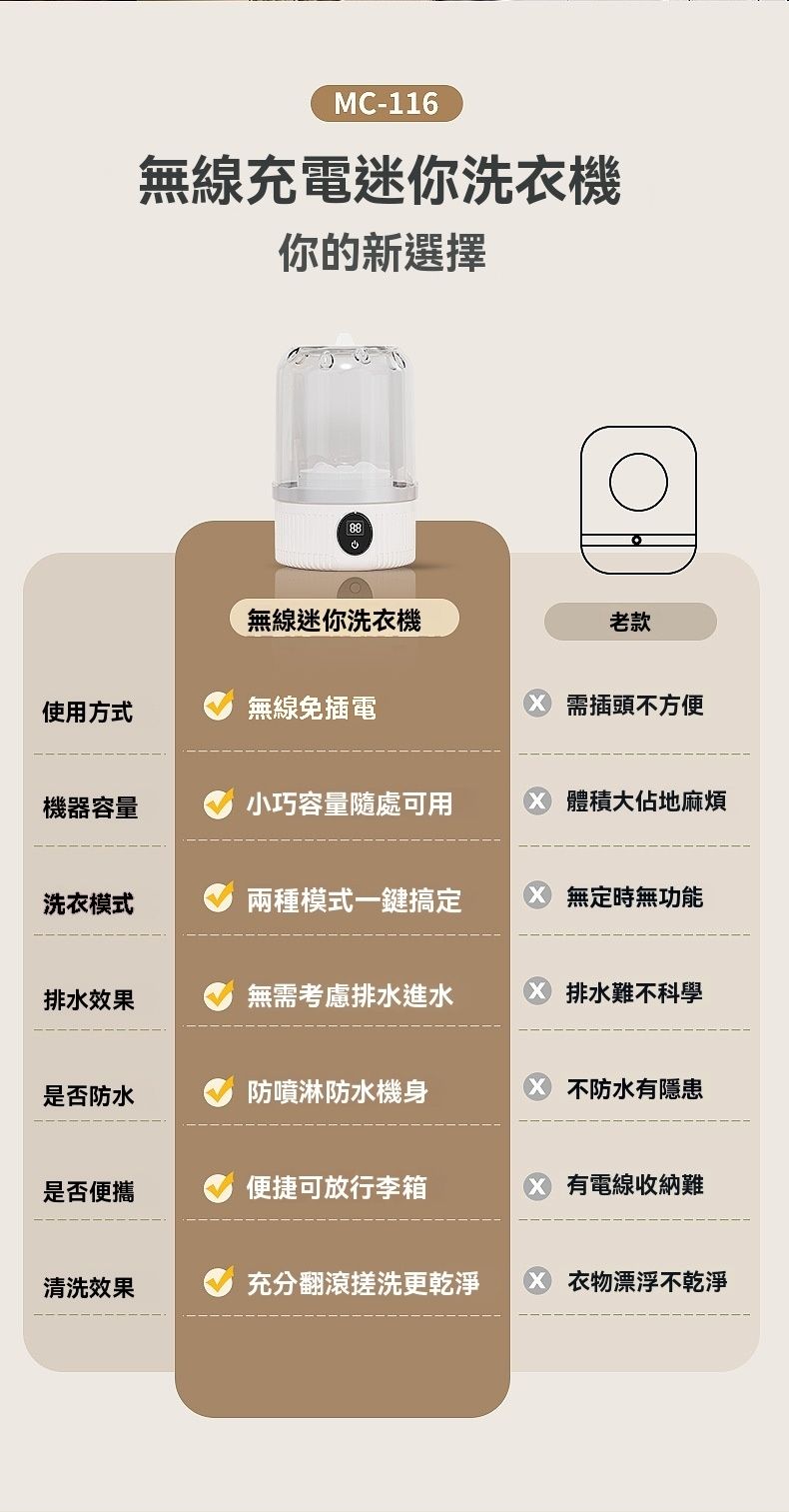 MC-116

無線充電迷你洗衣機
你的新選擇

88

| | 無線迷你洗衣機 | 老款 |
|---|---|---|
| 使用方式 | 無線免插電 | 需插頭不方便 |
| 機器容量 | 小巧容量隨處可用 | 體積大佔地麻煩 |
| 洗衣模式 | 兩種模式一鍵搞定 | 無定時無功能 |
| 排水效果 | 無需考慮排水進水 | 排水難不科學 |
| 是否防水 | 防噴淋防水機身 | 不防水有隱患 |
| 是否便攜 | 便捷可放行李箱 | 有電線收納難 |
| 清洗效果 | 充分翻滾搓洗更乾淨 | 衣物漂浮不乾淨 |