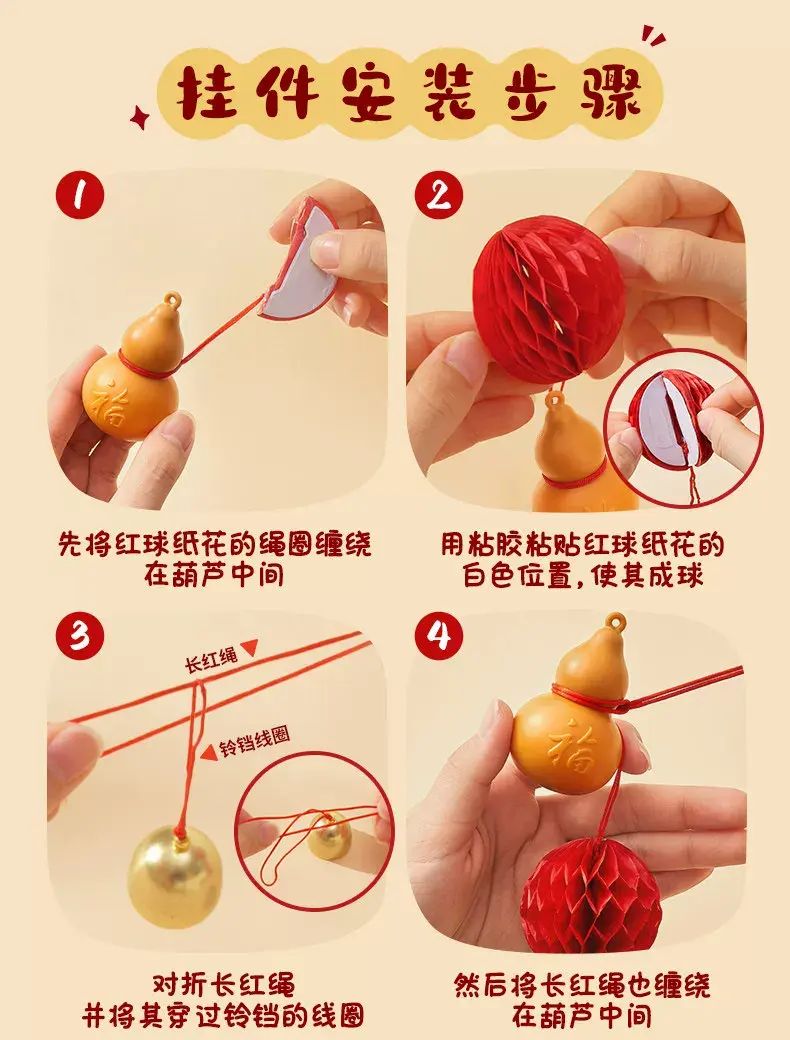 挂件安装步骤

1

福

先将红球纸花的绳圈缠绕在葫芦中间

2

用粘胶粘贴红球纸花的白色位置，使其成球

3

长红绳

铃铛线圈

对折长红绳并将其穿过铃铛的线圈

4

福

然后将长红绳也缠绕在葫芦中间