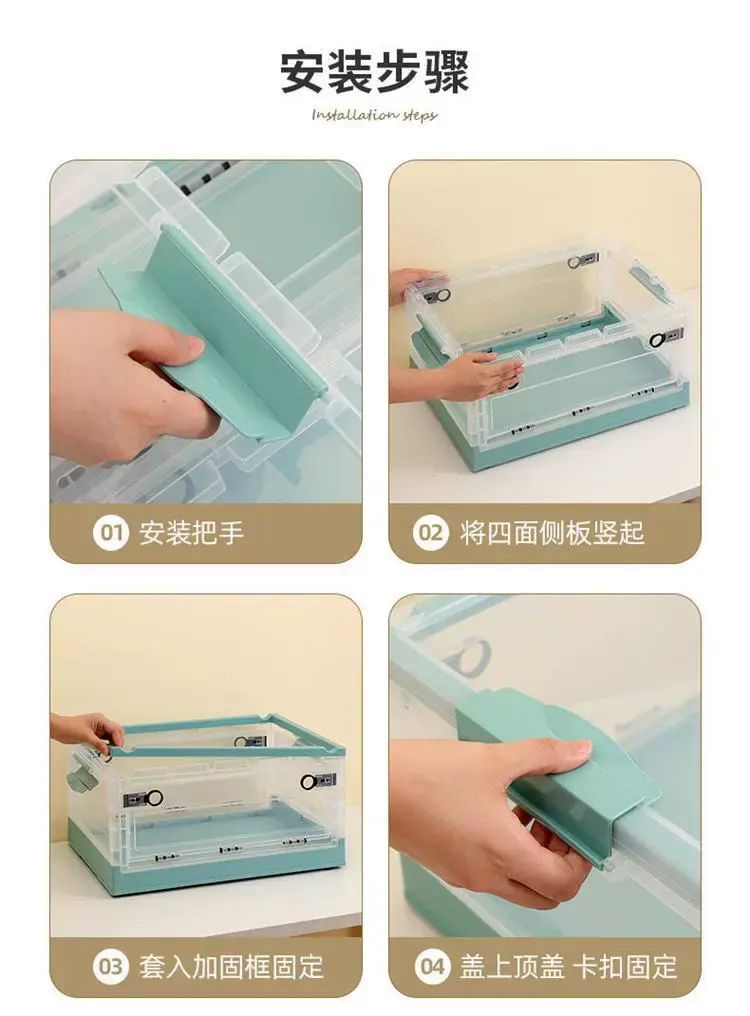 安装步骤
Installation steps

01 安装把手

02 将四面侧板竖起

03 套入加固框固定

04 盖上顶盖 卡扣固定