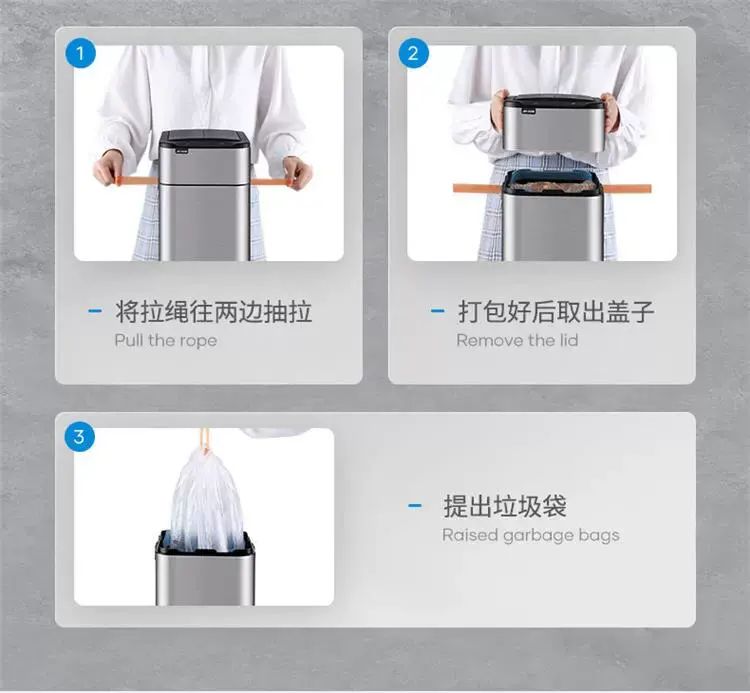 1

- 将拉绳往两边抽拉
Pull the rope

2

- 打包好后取出盖子
Remove the lid

3

- 提出垃圾袋
Raised garbage bags