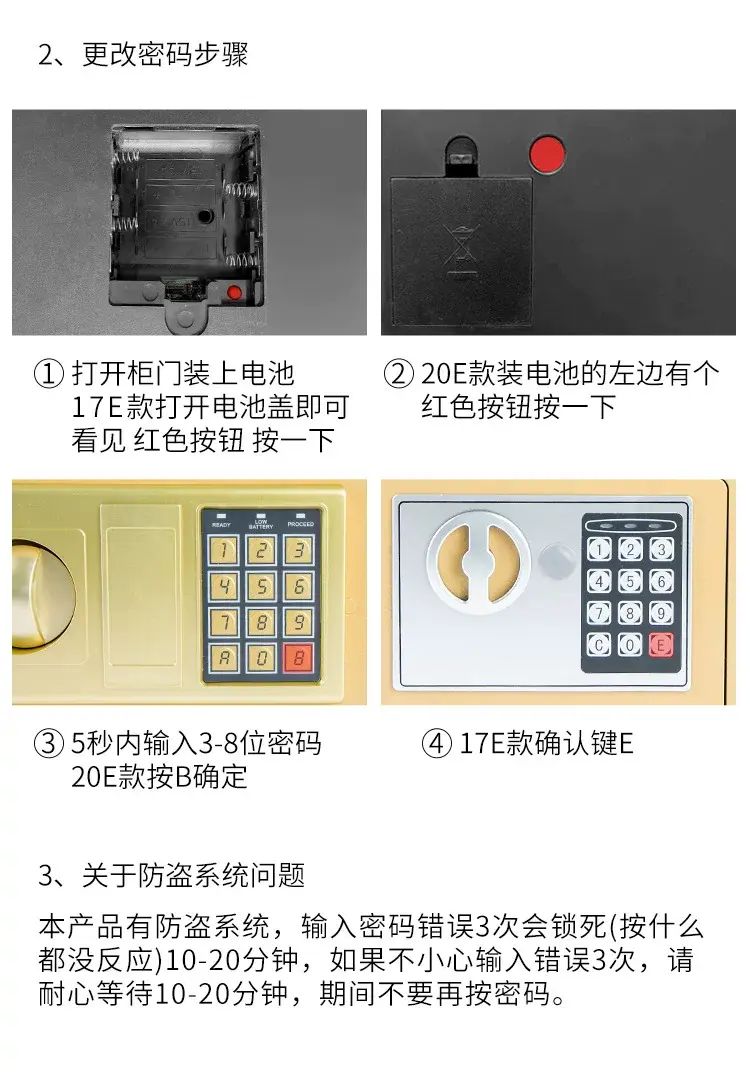 2、更改密码步骤

① 打开柜门装上电池 17E款打开电池盖即可看见 红色按钮 按一下

② 20E款装电池的左边有个红色按钮按一下

READY LOW BATTERY PROCEED

1 2 3
4 5 6
7 8 9
A 0 B

1 2 3
4 5 6
7 8 9
C 0 E

③ 5秒内输入3-8位密码 20E款按B确定

④ 17E款确认键E

3、关于防盗系统问题

本产品有防盗系统，输入密码错误3次会锁死(按什么都没反应)10-20分钟，如果不小心输入错误3次，请耐心等待10-20分钟，期间不要再按密码。