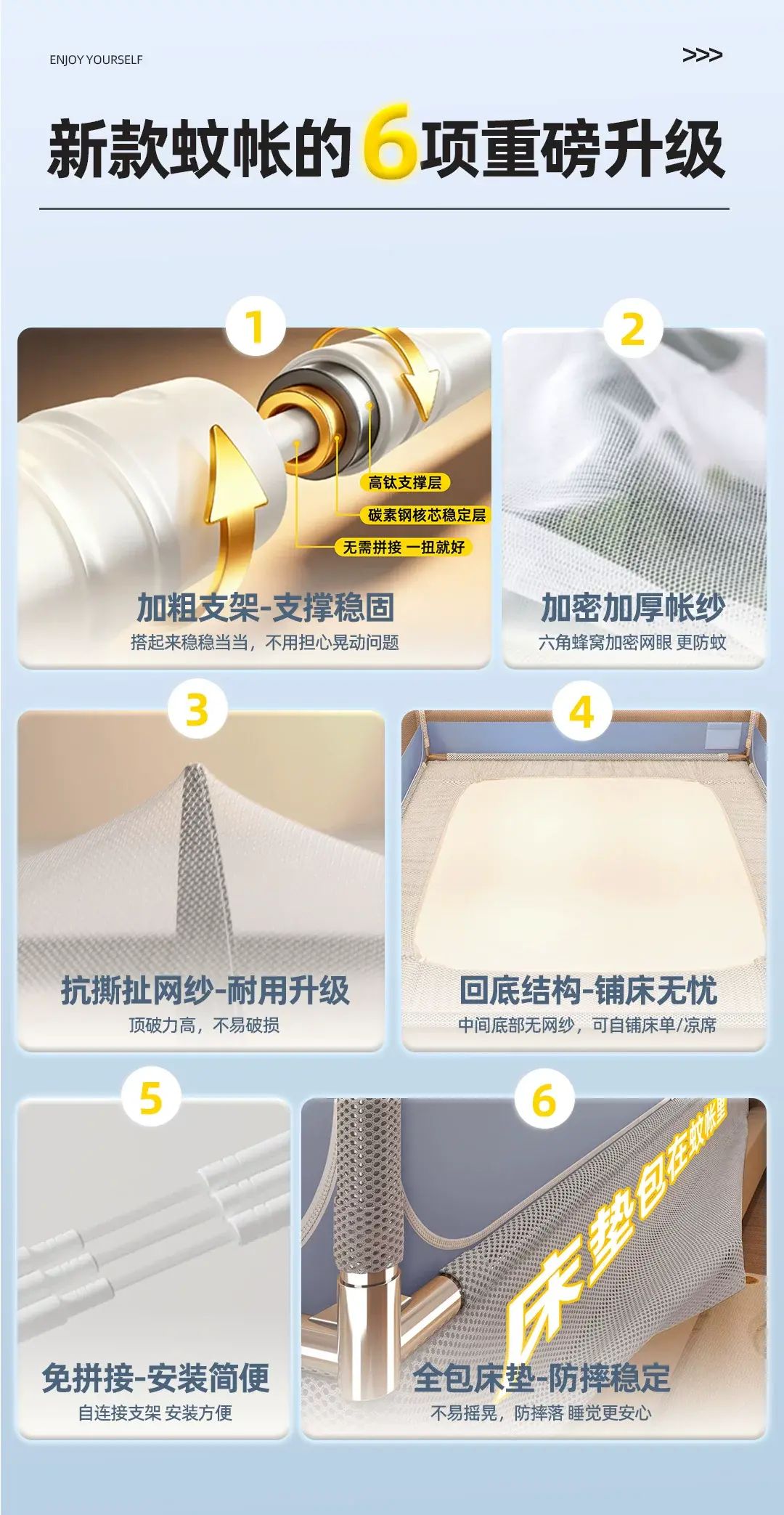 ENJOY YOURSELF

>>>

新款蚊帐的6项重磅升级

1

高钛支撑层

碳素钢核芯稳定层

无需拼接 一扭就好

加粗支架-支撑稳固

搭起来稳稳当当，不用担心晃动问题

2

加密加厚帐纱

六角蜂窝加密网眼 更防蚊

3

抗撕扯网纱-耐用升级

顶破力高，不易破损

4

回底结构-铺床无忧

中间底部无网纱，可自铺床单/凉席

5

免拼接-安装简便

自连接支架 安装方便

6

床垫包在蚊帐里

全包床垫-防摔稳定

不易摇晃，防摔落 睡觉更安心