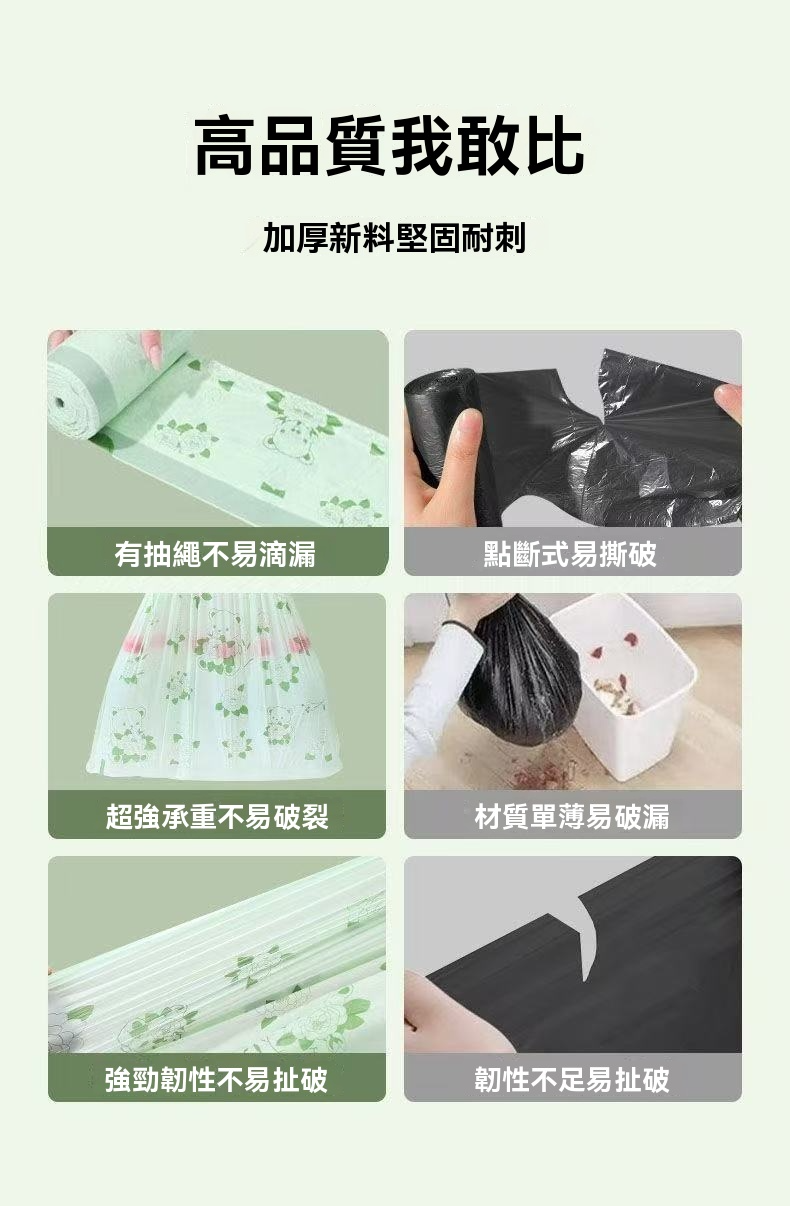 高品質我敢比

加厚新料堅固耐刺

有抽繩不易滴漏

點斷式易撕破

超強承重不易破裂

材質單薄易破漏

強勁韌性不易扯破

韌性不足易扯破