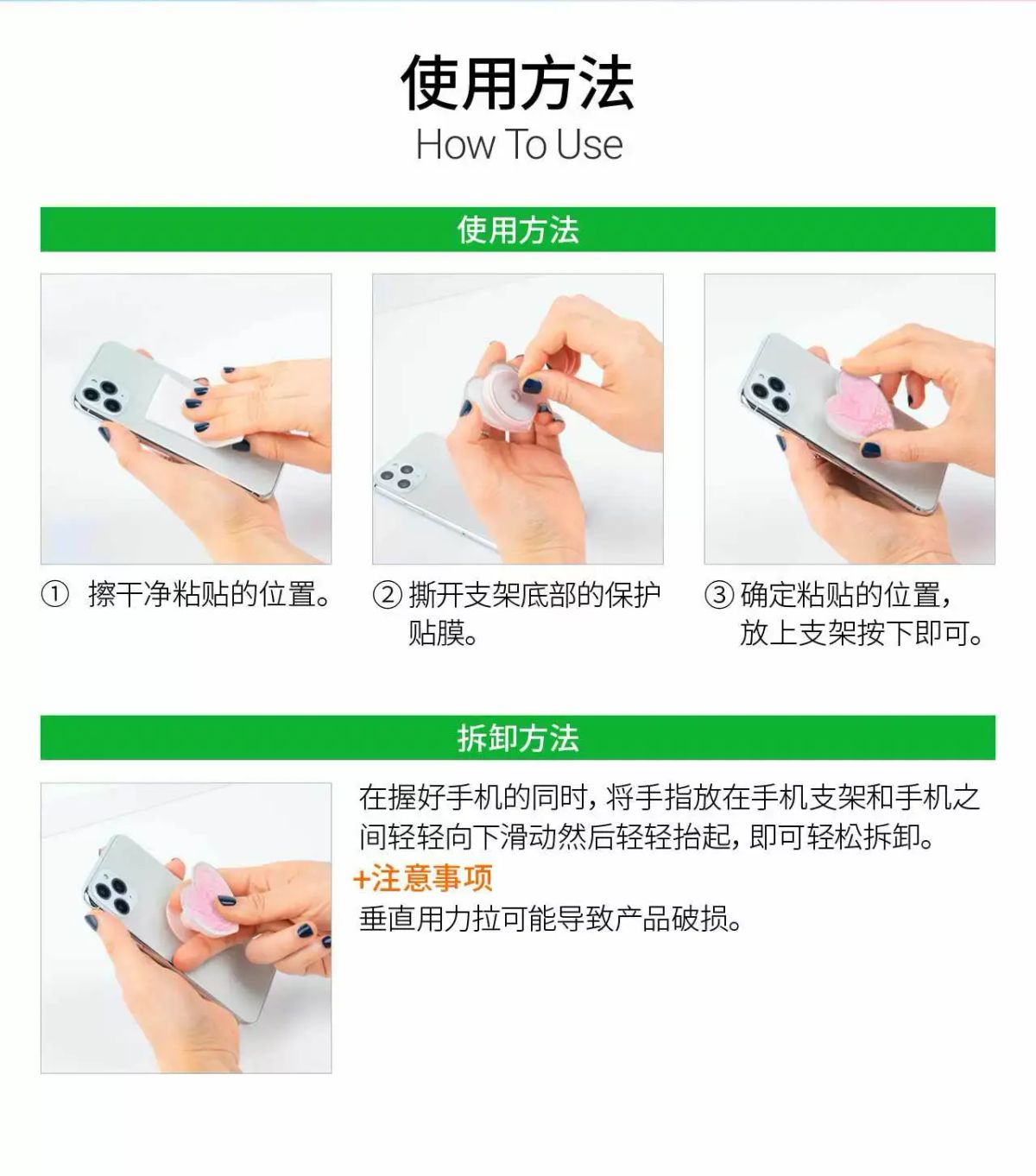 使用方法
How To Use

使用方法

① 擦干净粘贴的位置。

② 撕开支架底部的保护贴膜。

③ 确定粘贴的位置，放上支架按下即可。

拆卸方法

在握好手机的同时，将手指放在手机支架和手机之间轻轻向下滑动然后轻轻抬起，即可轻松拆卸。

+注意事项

垂直用力拉可能导致产品破损。