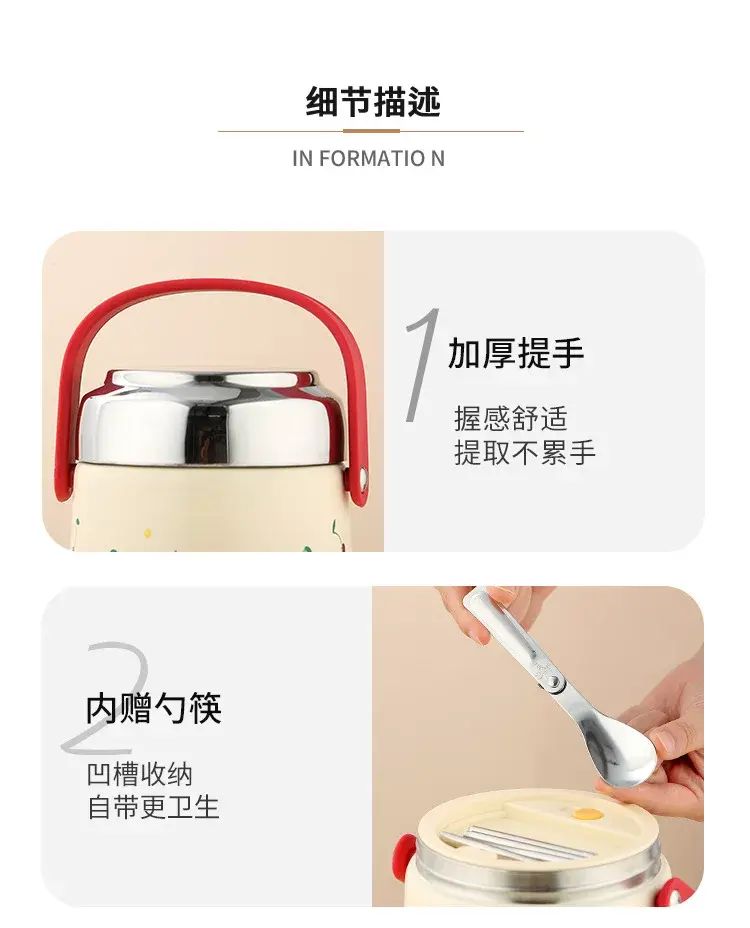 细节描述

IN FORMATIO N

1 加厚提手

握感舒适
提取不累手

2 内赠勺筷

凹槽收纳
自带更卫生