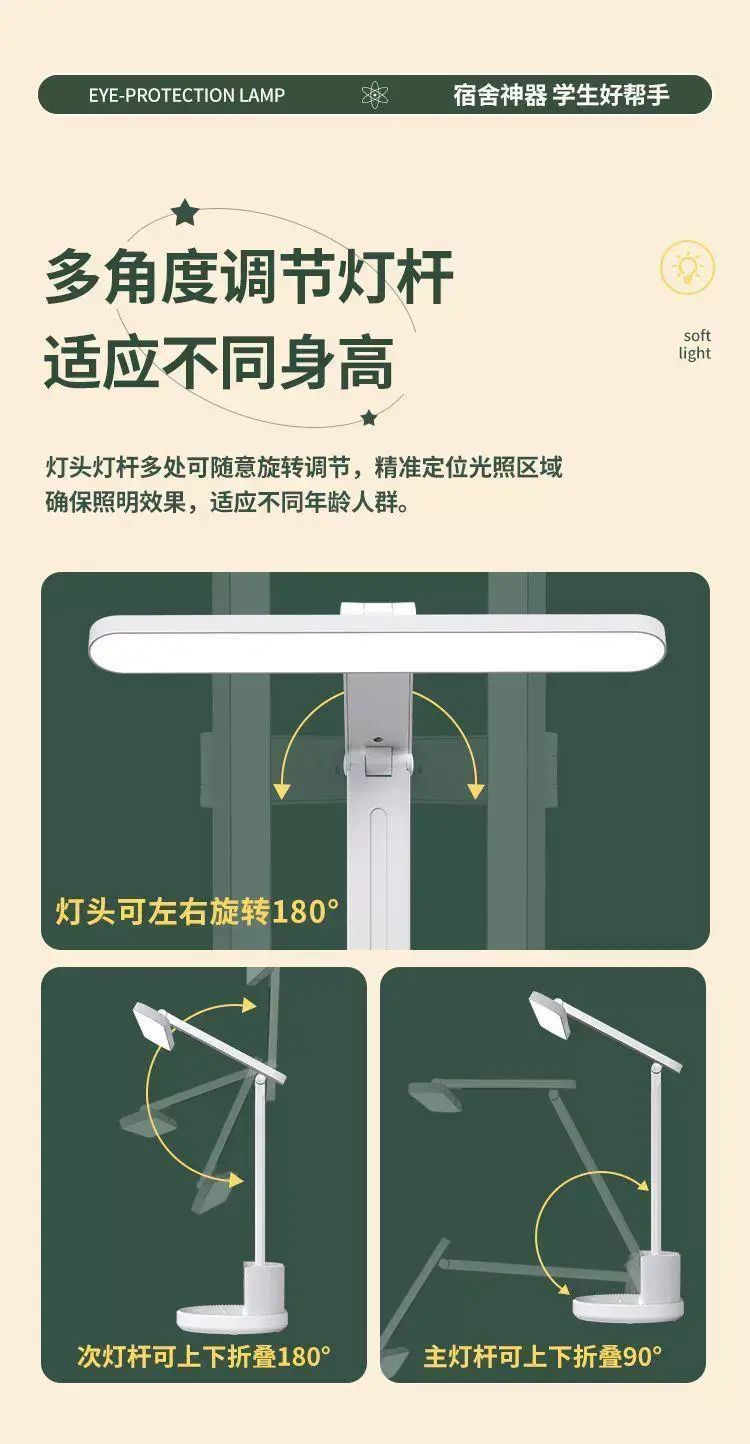 EYE-PROTECTION LAMP

宿舍神器 学生好帮手

多角度调节灯杆
适应不同身高

soft
light

灯头灯杆多处可随意旋转调节，精准定位光照区域
确保照明效果，适应不同年龄人群。

灯头可左右旋转180°

次灯杆可上下折叠180°

主灯杆可上下折叠90°