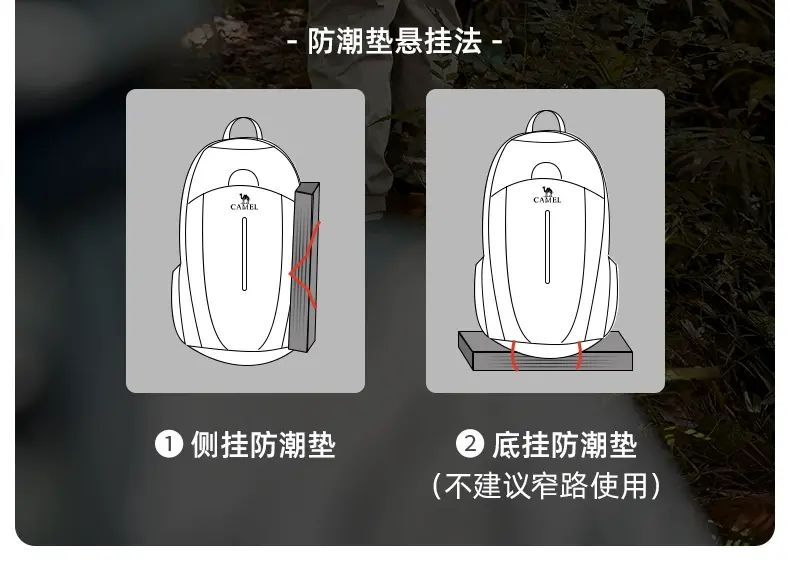 - 防潮垫悬挂法 -

CAMEL

CAMEL

❶ 侧挂防潮垫

❷ 底挂防潮垫
（不建议窄路使用）