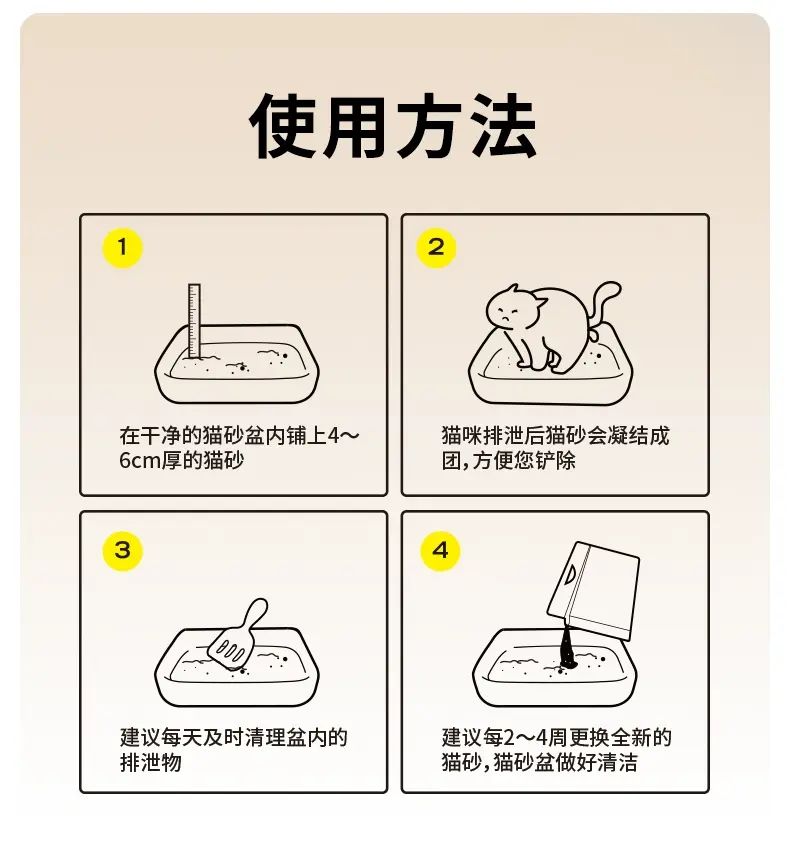 使用方法

1

在干净的猫砂盆内铺上4～6cm厚的猫砂

2

猫咪排泄后猫砂会凝结成团，方便您铲除

3

建议每天及时清理盆内的排泄物

4

建议每2～4周更换全新的猫砂，猫砂盆做好清洁