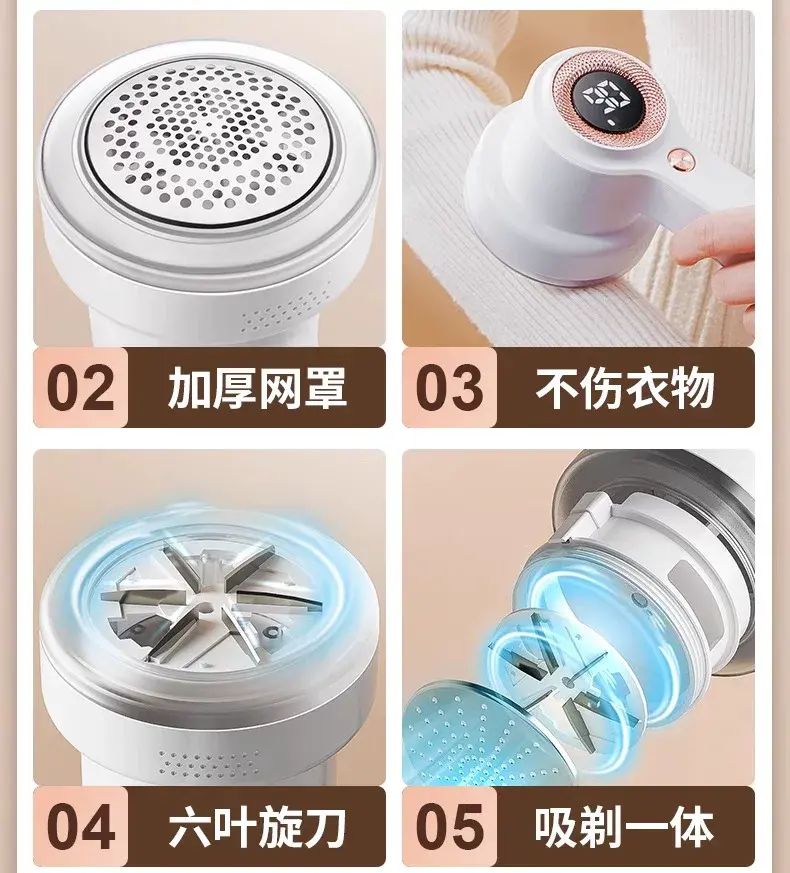 02 加厚网罩

03 不伤衣物

04 六叶旋刀

05 吸剃一体