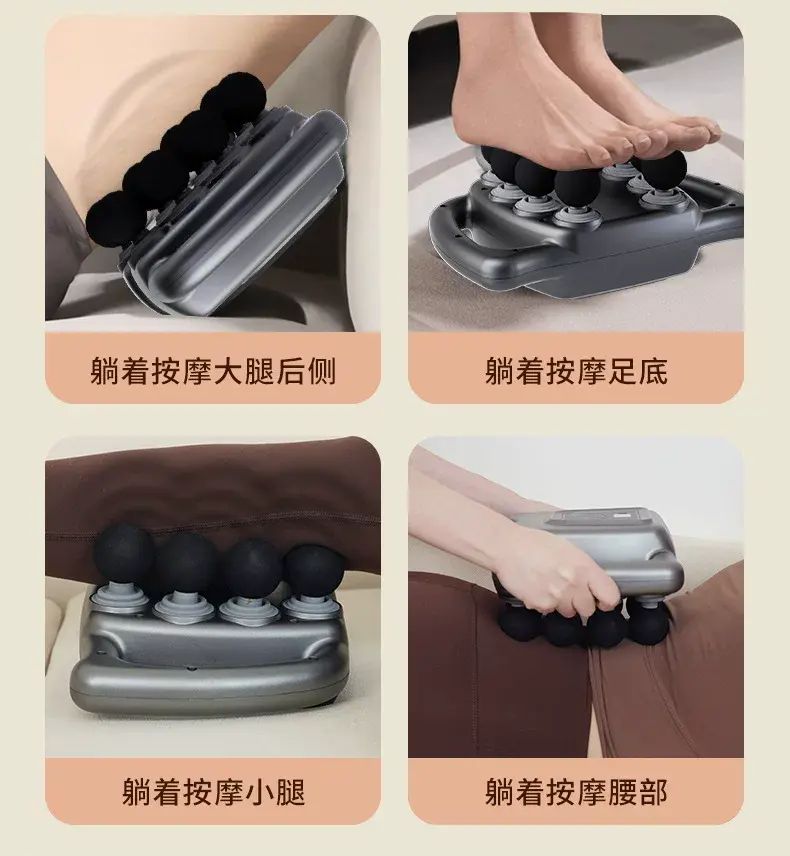 躺着按摩大腿后侧

躺着按摩足底

躺着按摩小腿

躺着按摩腰部